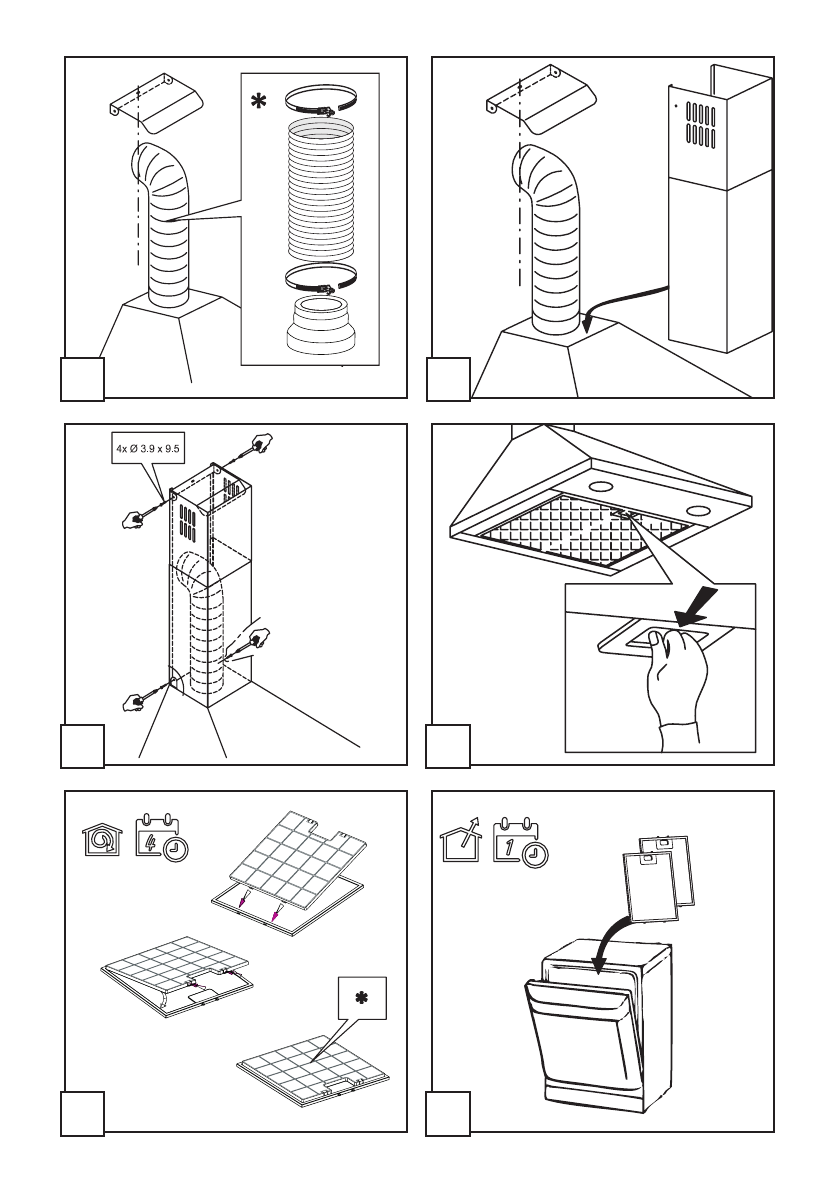 *

4x Ø 3.9 x 9.5

4

*

1