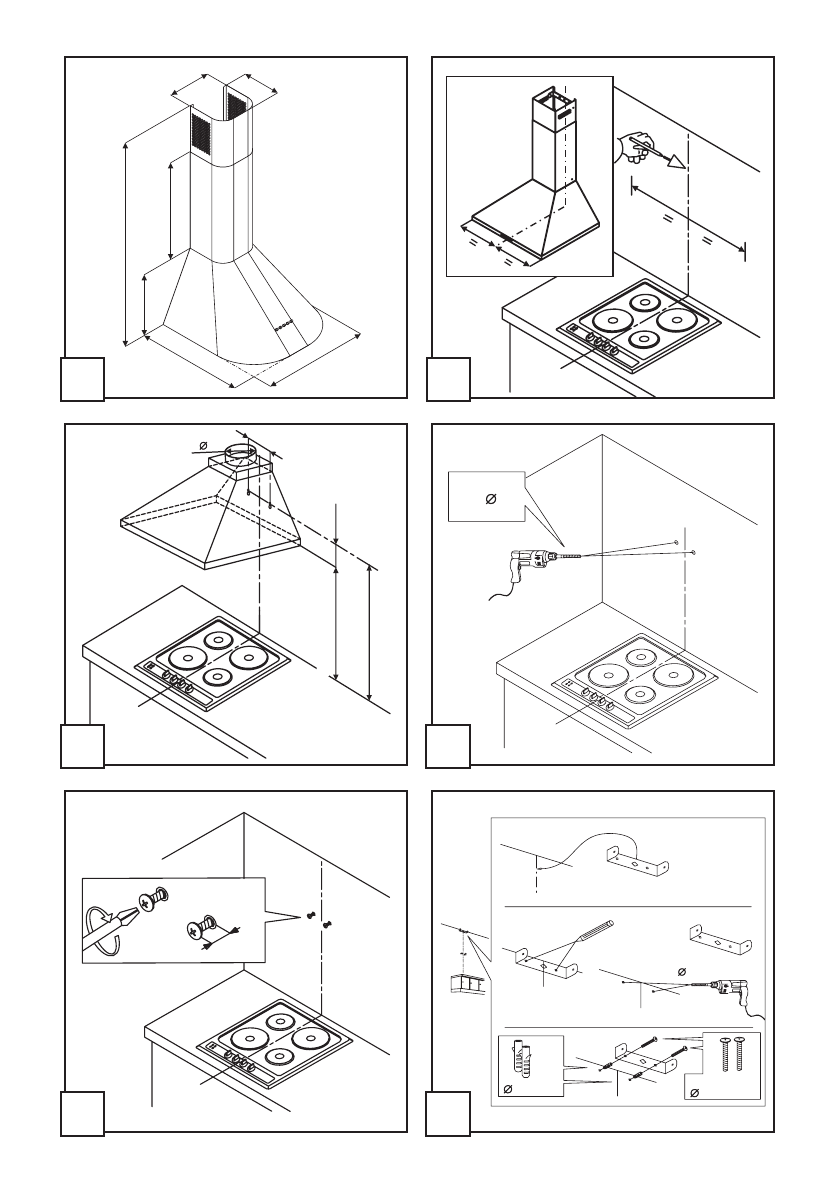 =
=
=
=
Ø
Ø
Ø
Ø
Ø