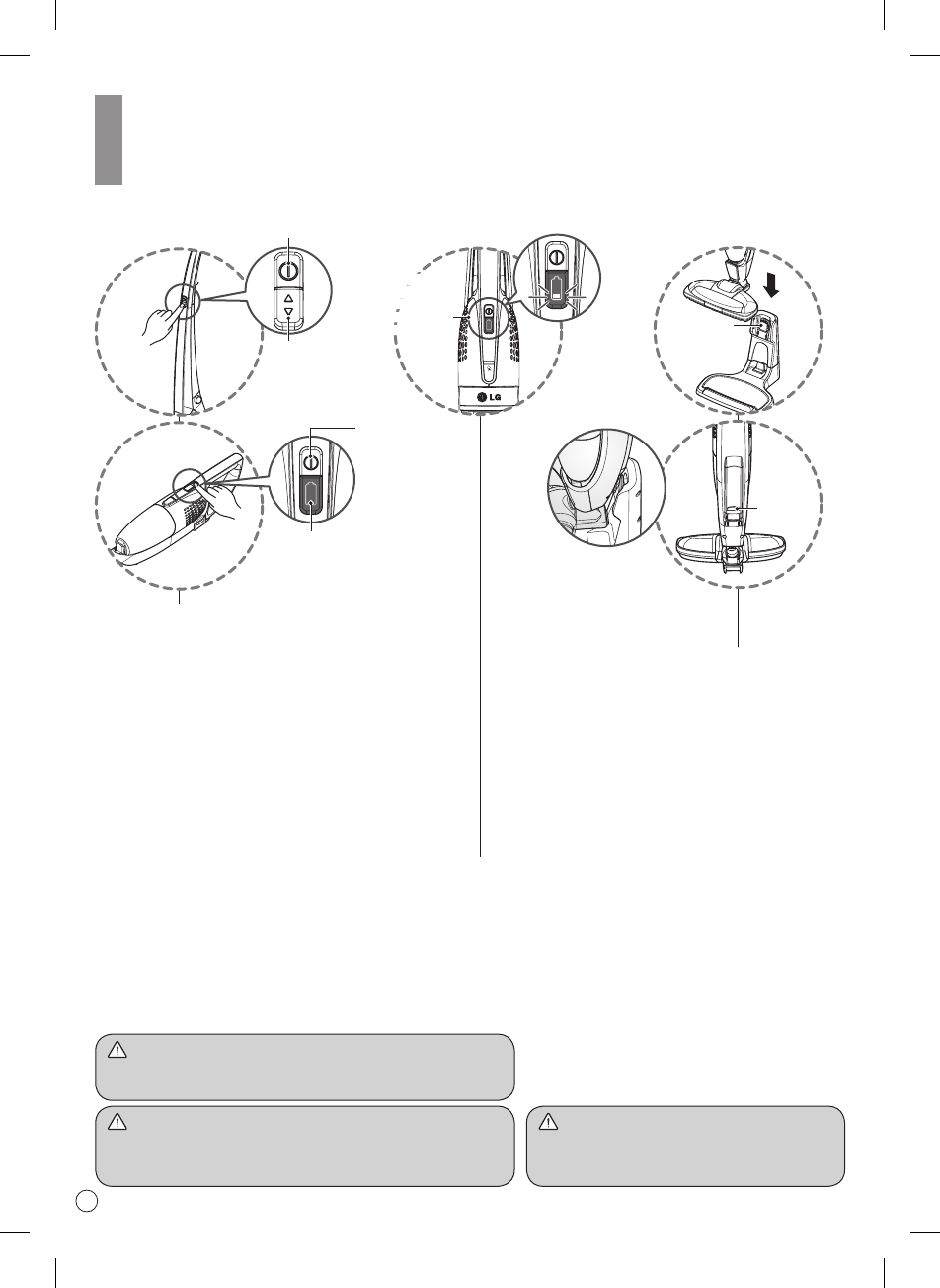 LG