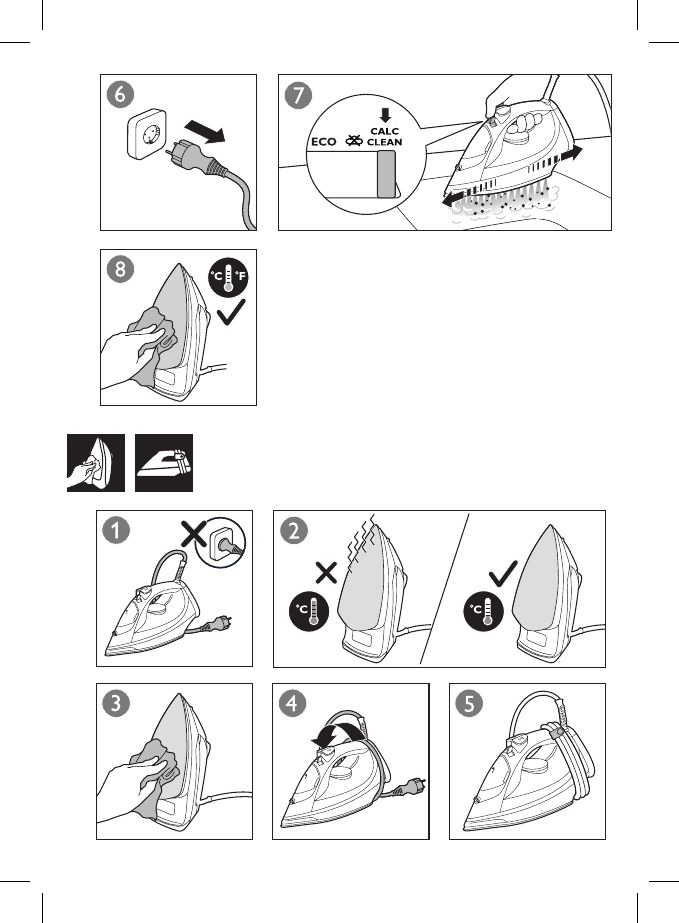 6

7

ECO

CALC CLEAN

8

°C °F

1

2

°C

°C

3

4

5