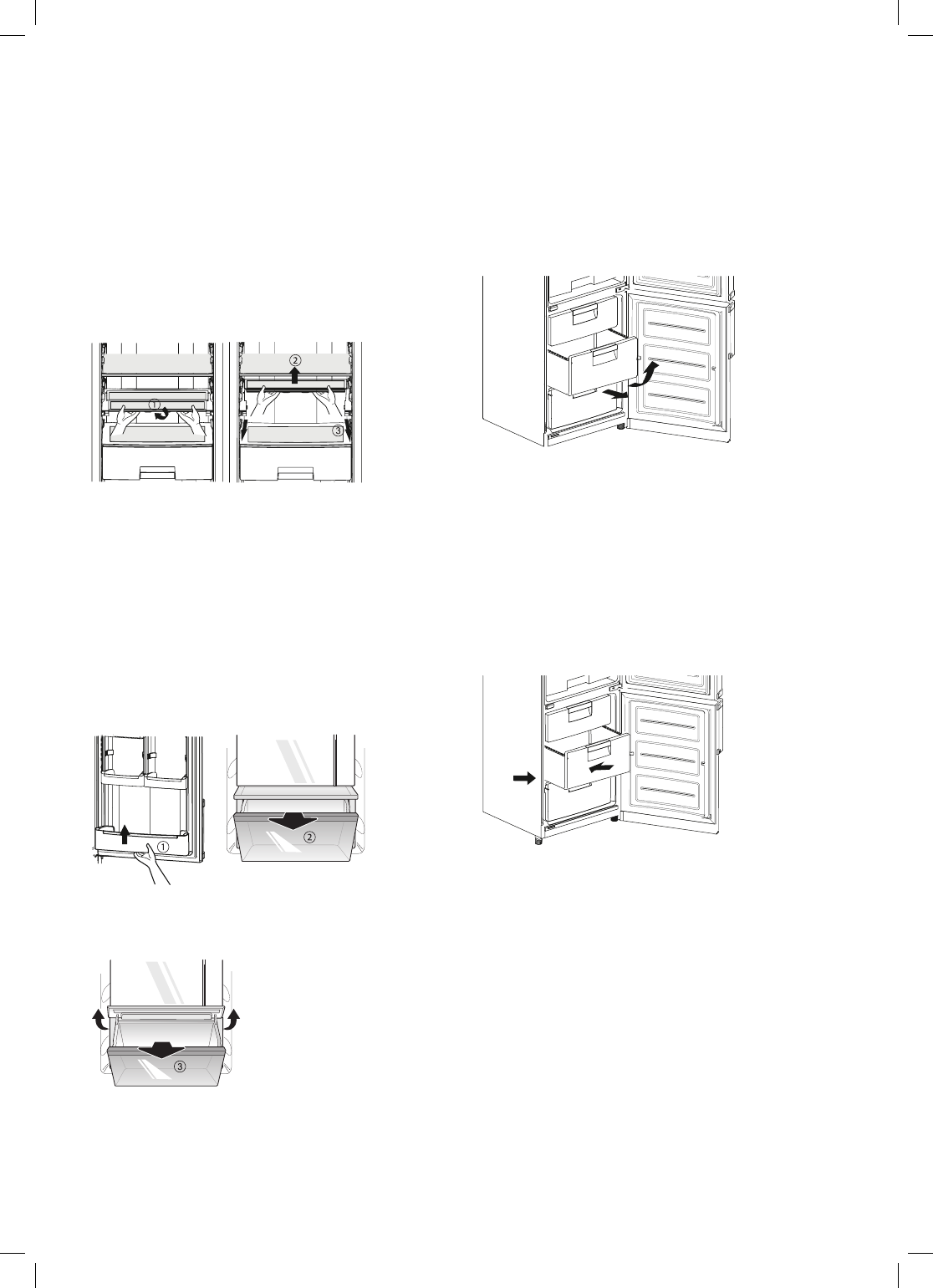 ① ② ③

① ②

③