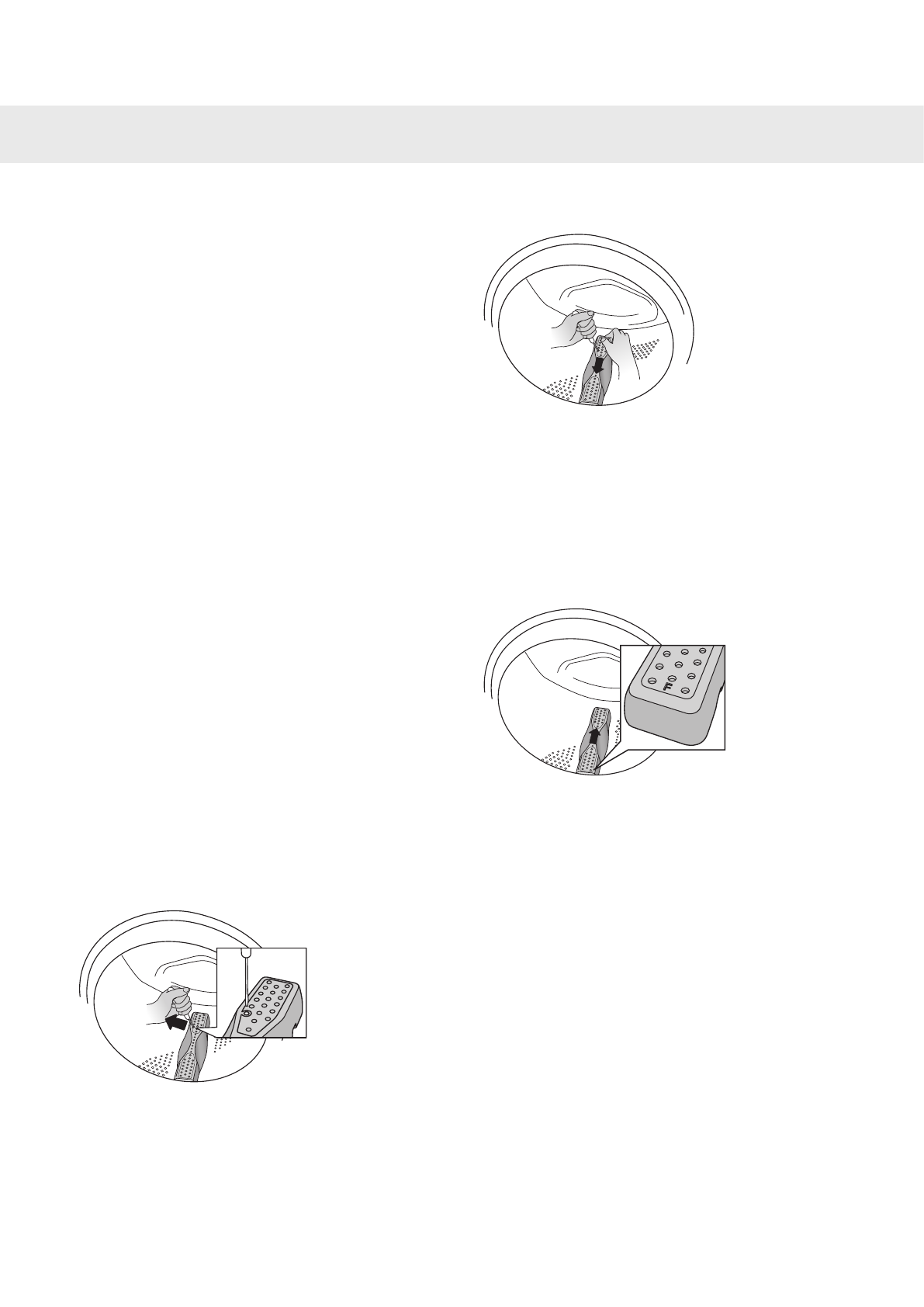 F