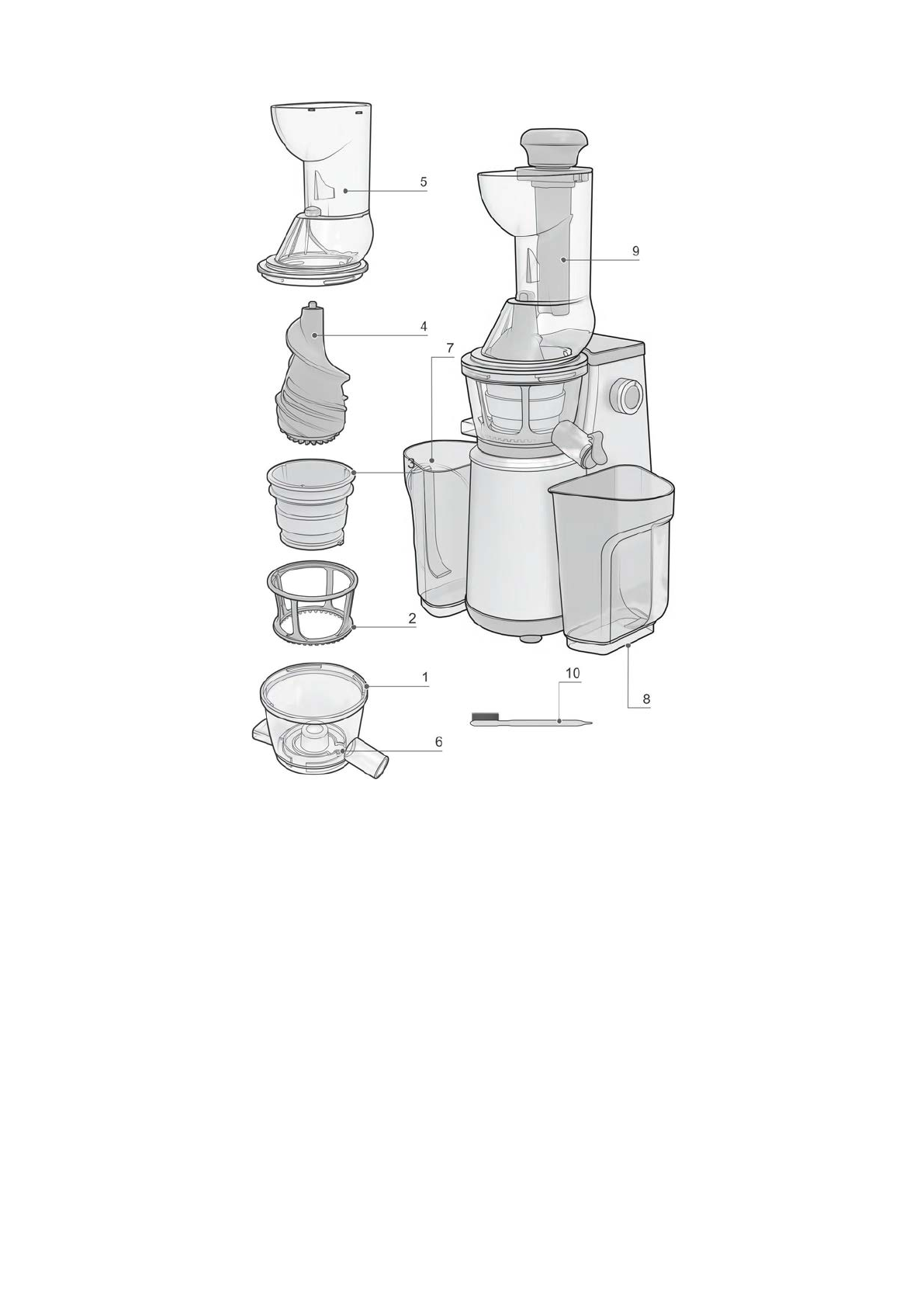 5
9
4
7
3
2
1
10
8
6