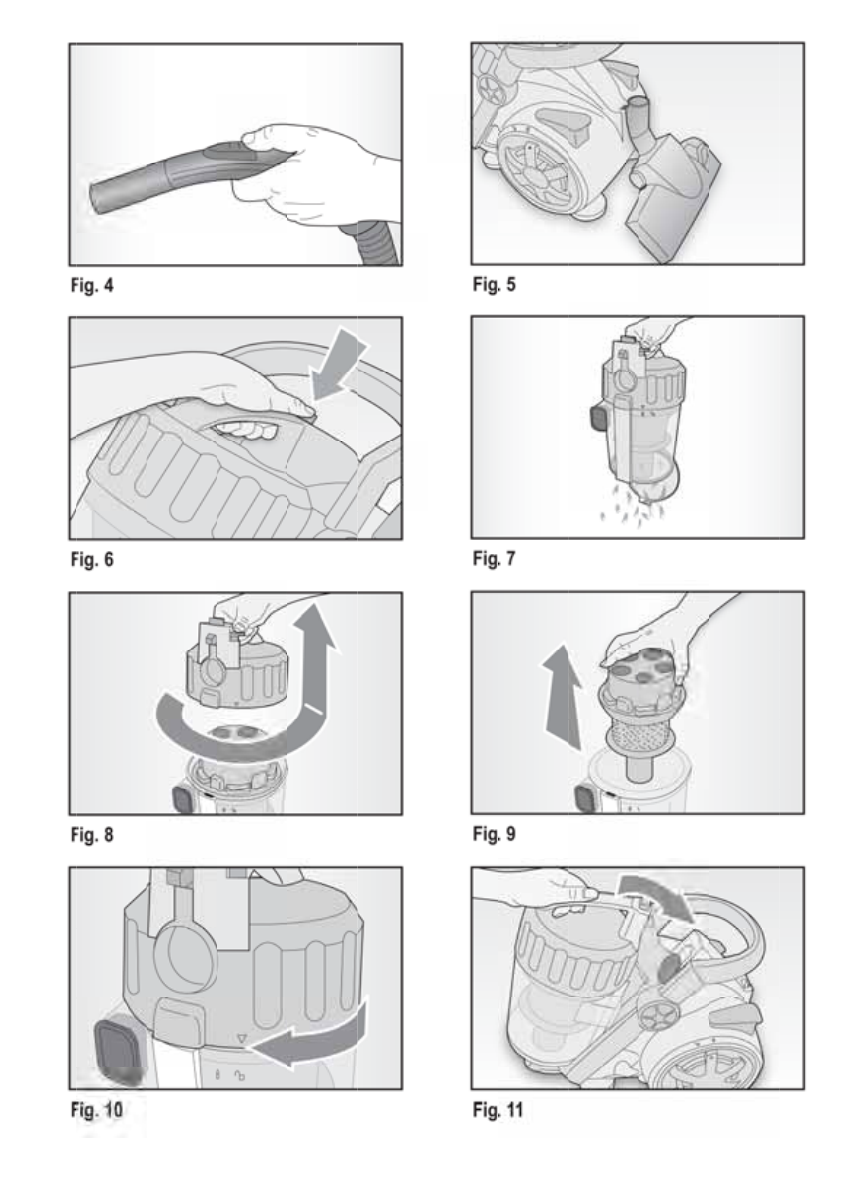 Fig. 4

Fig. 5

Fig. 6

Fig. 7

Fig. 8

Fig. 9

Fig. 10

Fig. 11