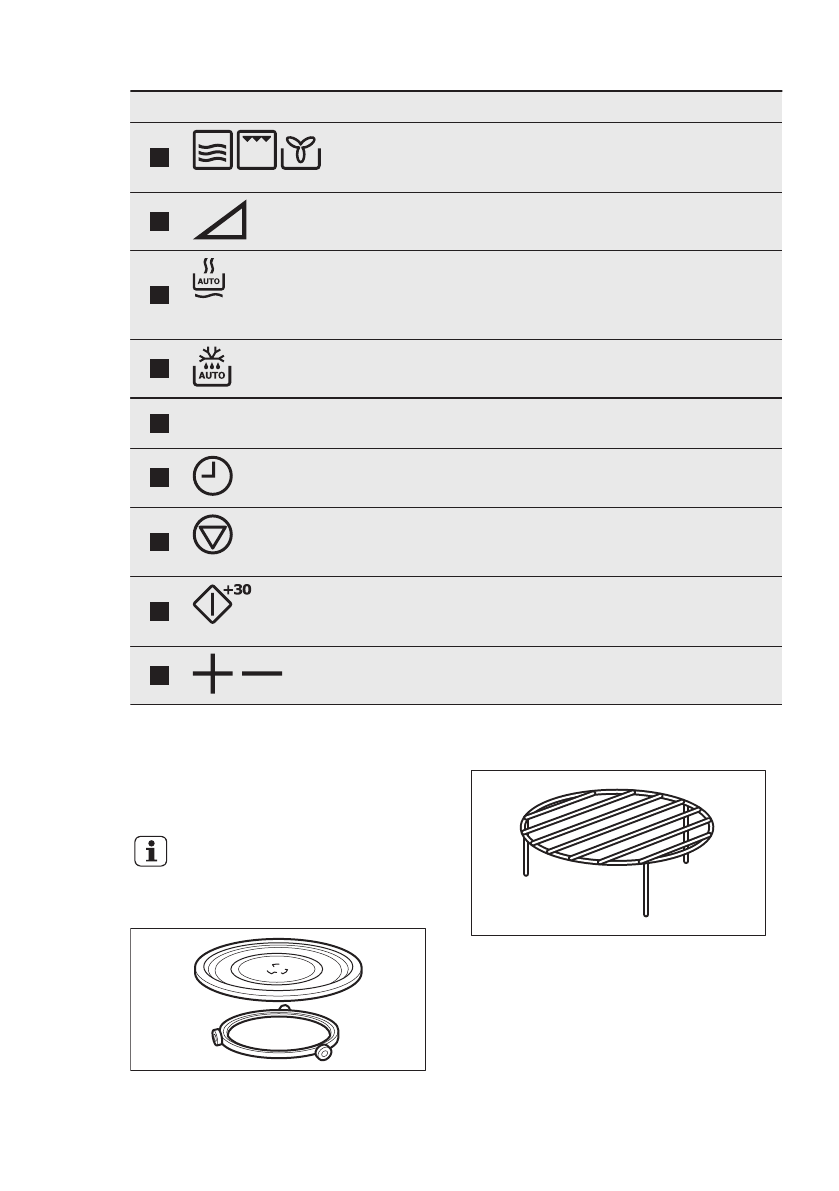 AUTO

AUTO

+30