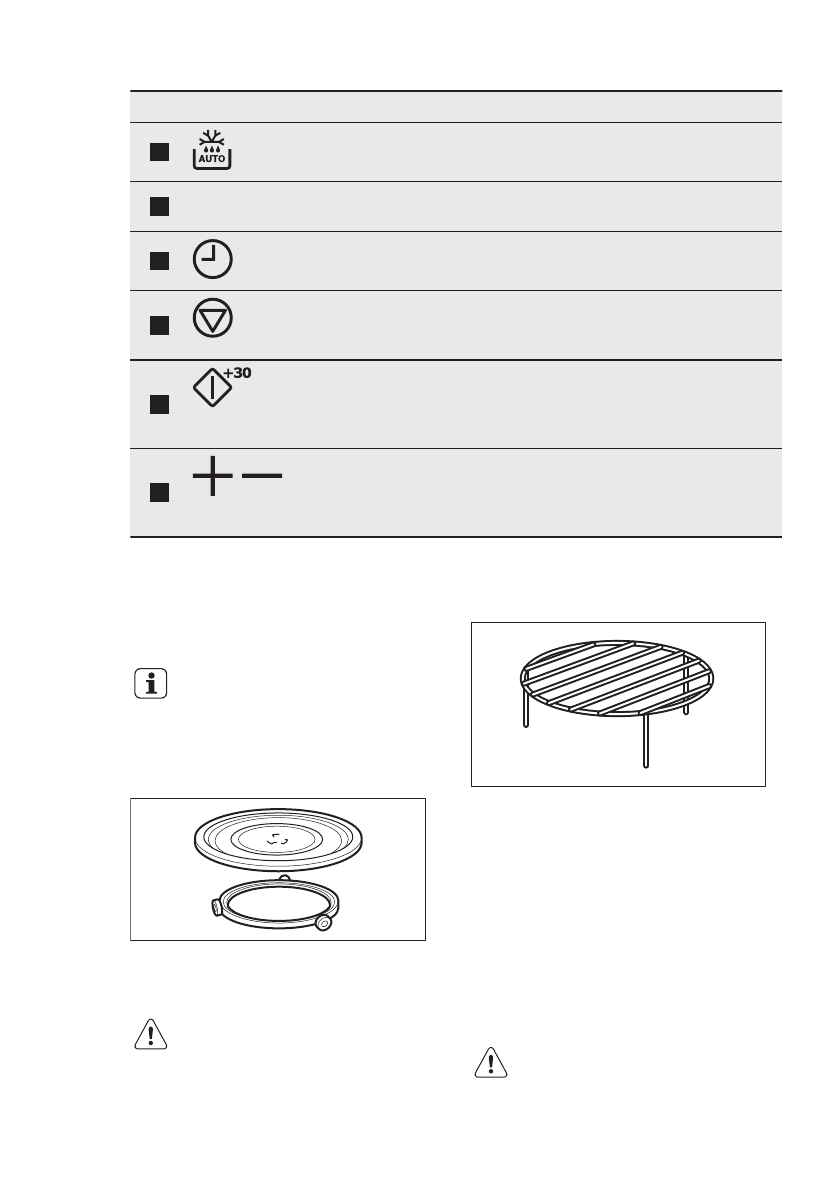 AUTO

+30