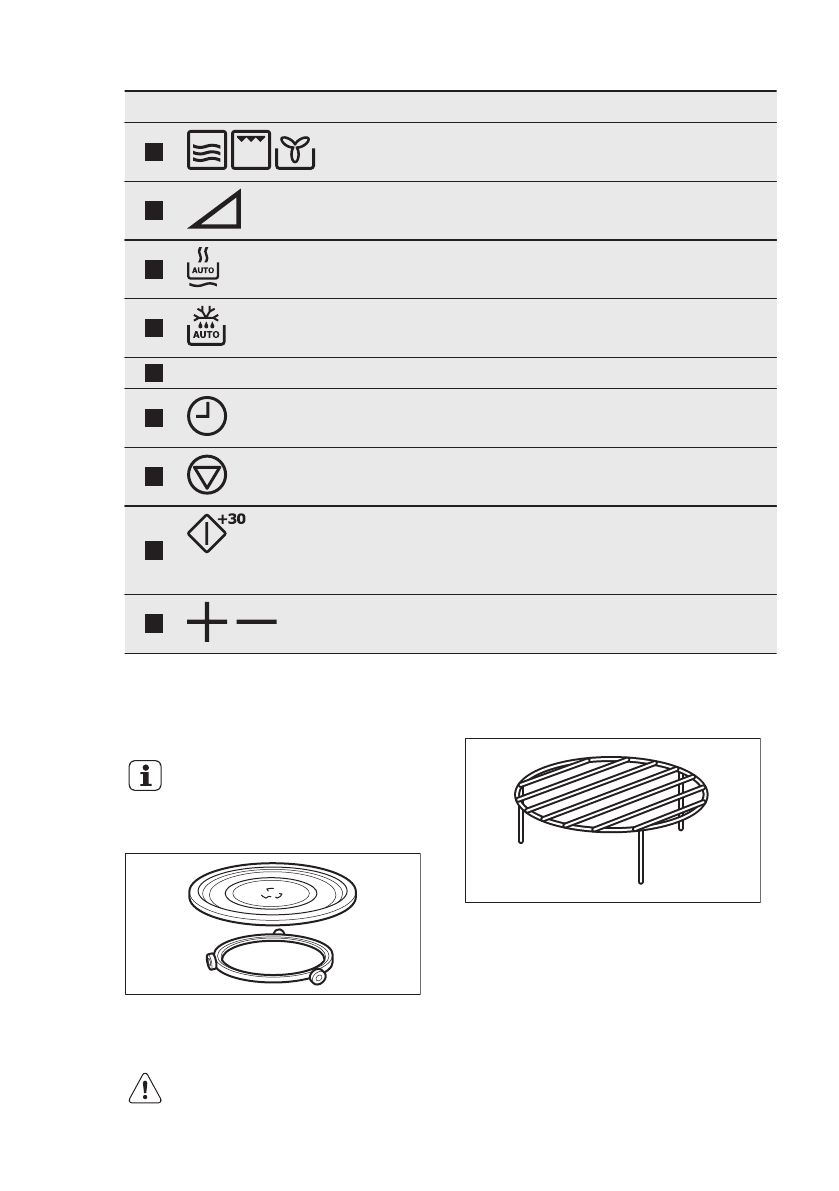 AUTO

AUTO

+30