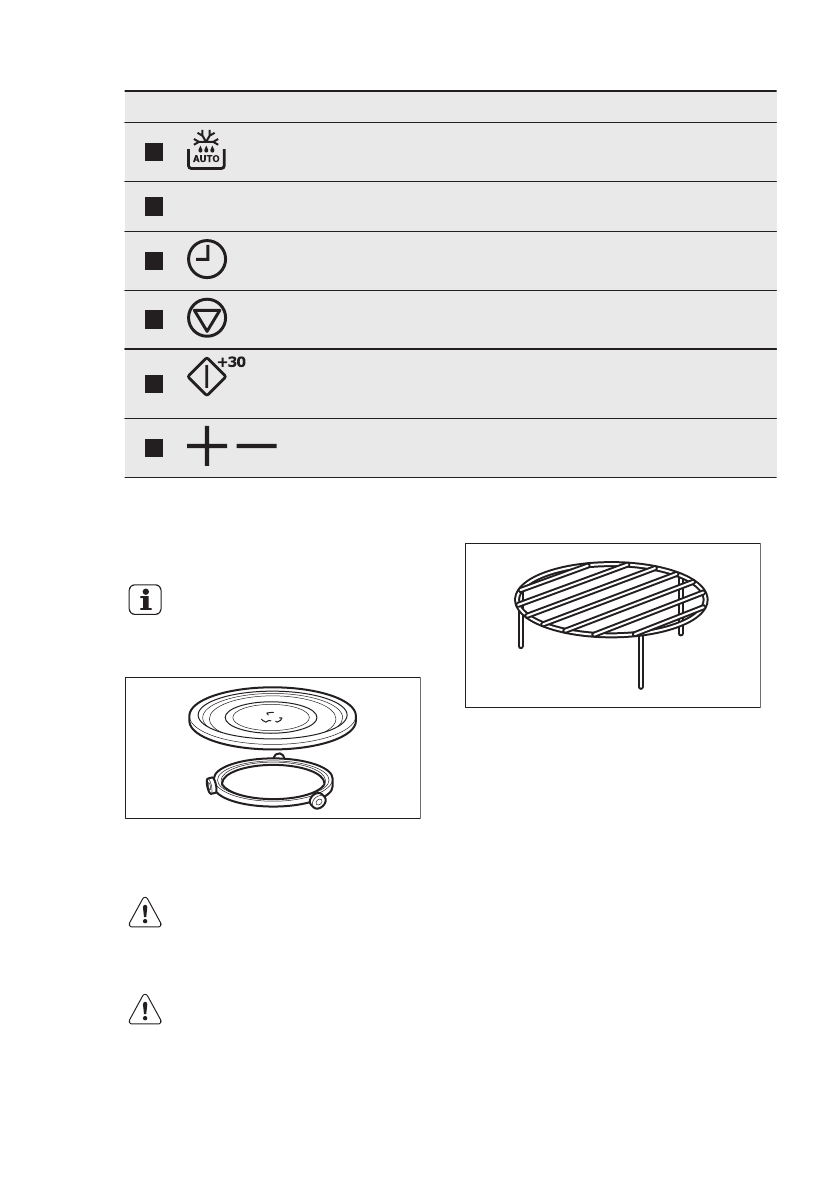 AUTO

+30