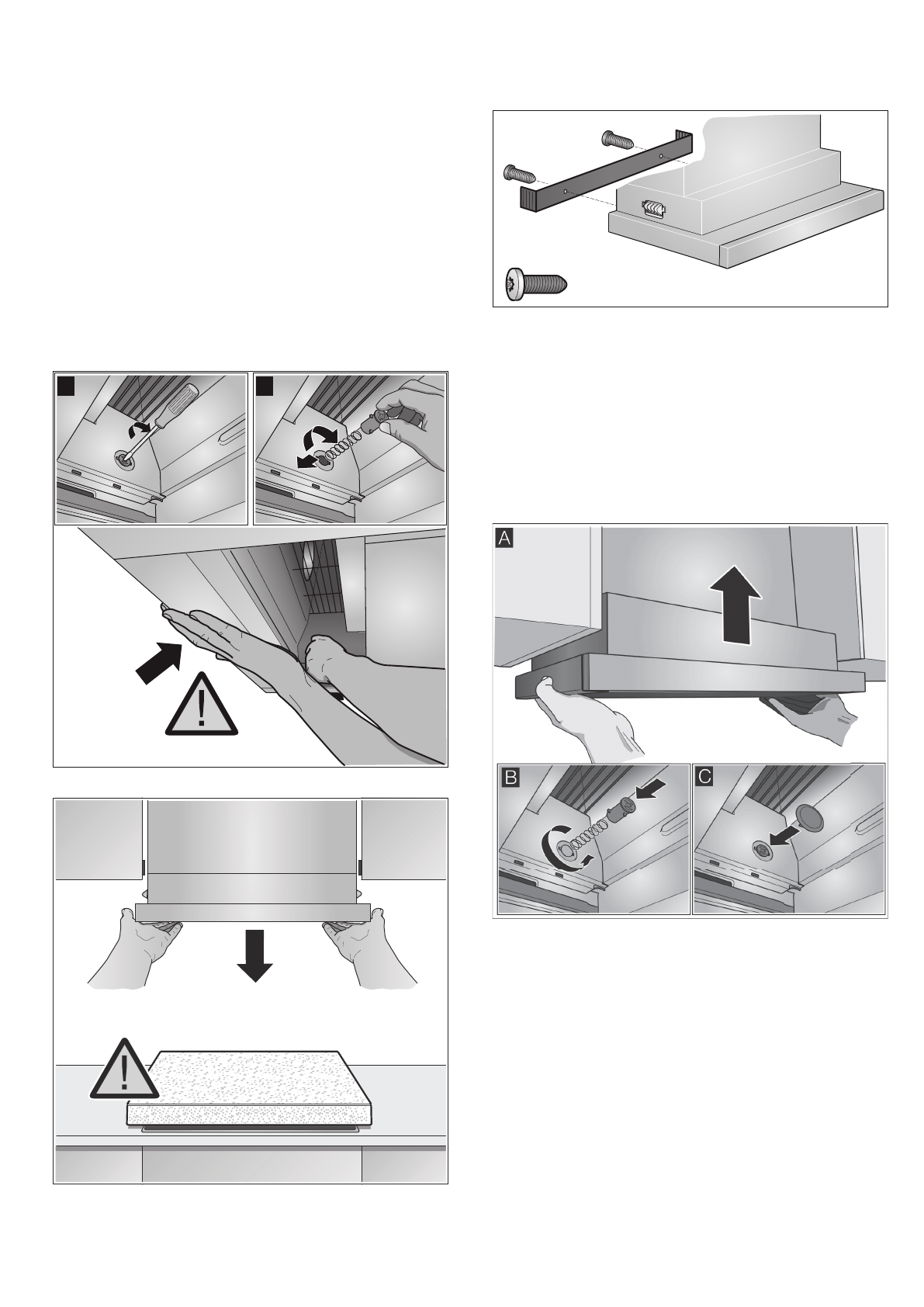 A

B

C