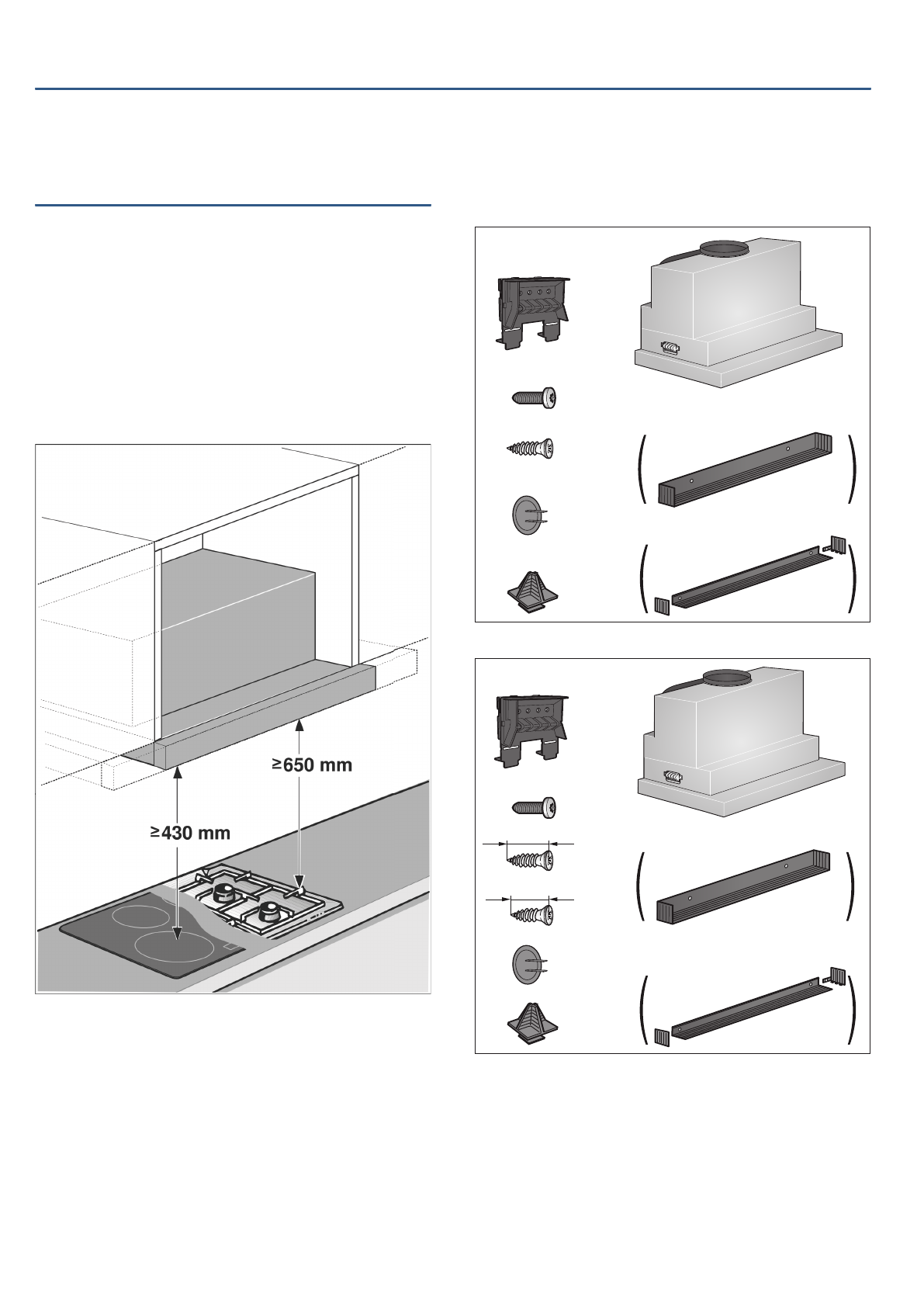 ≥650 mm

≥430 mm