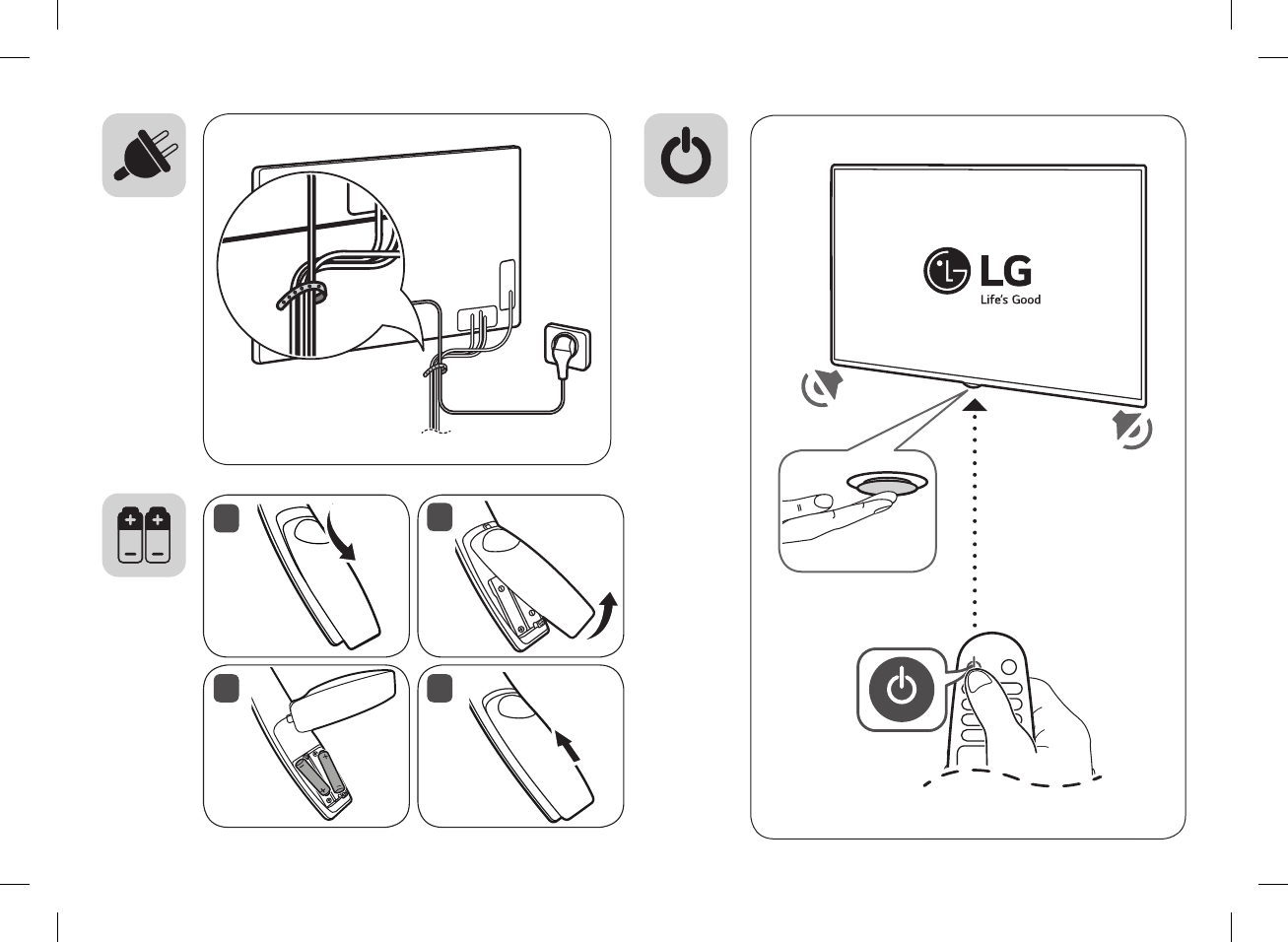 LG
Life's Good