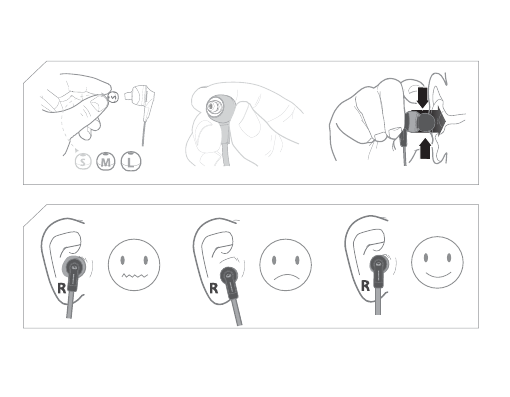 S

S M L

R

R

R