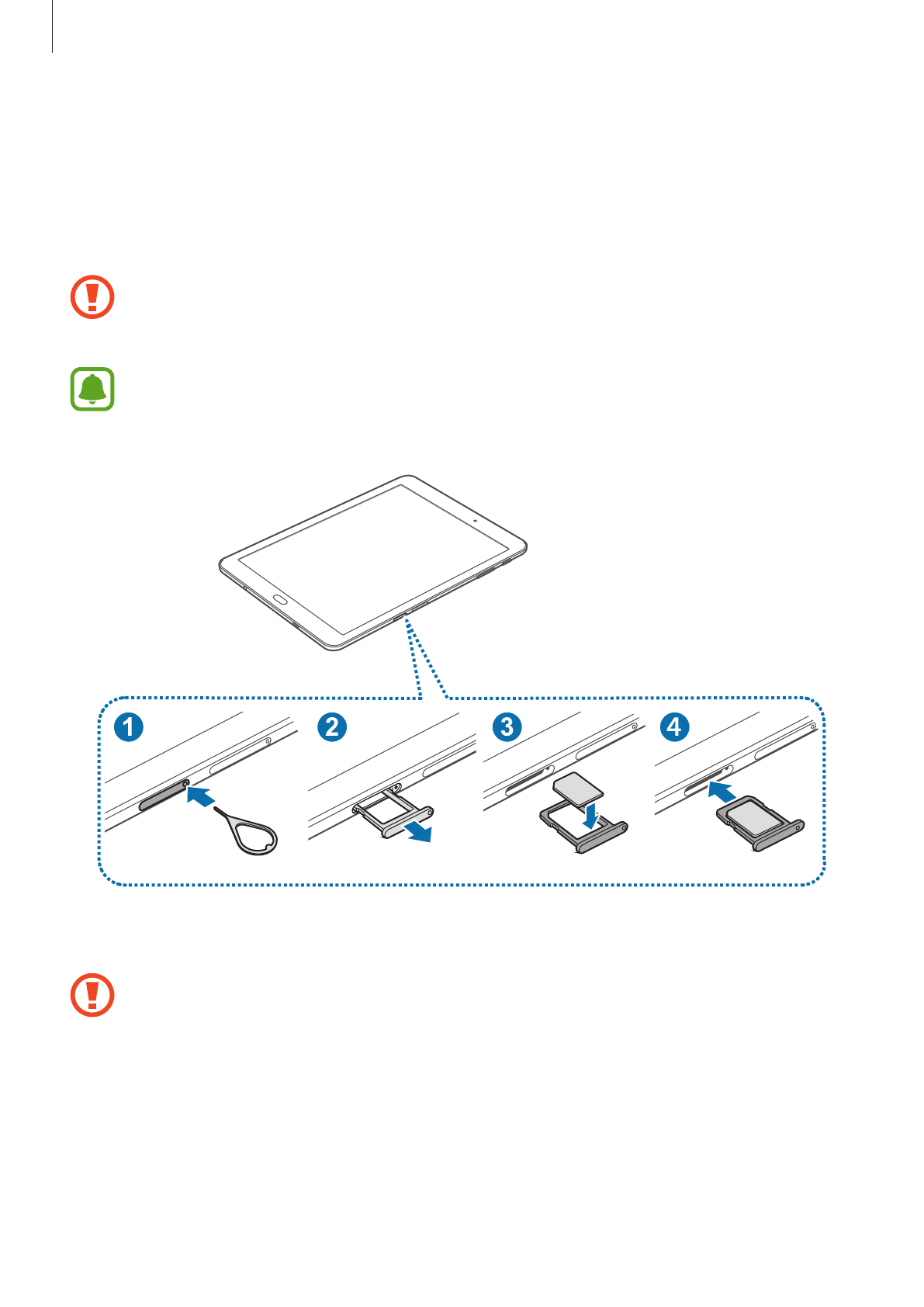 1

2

3

4