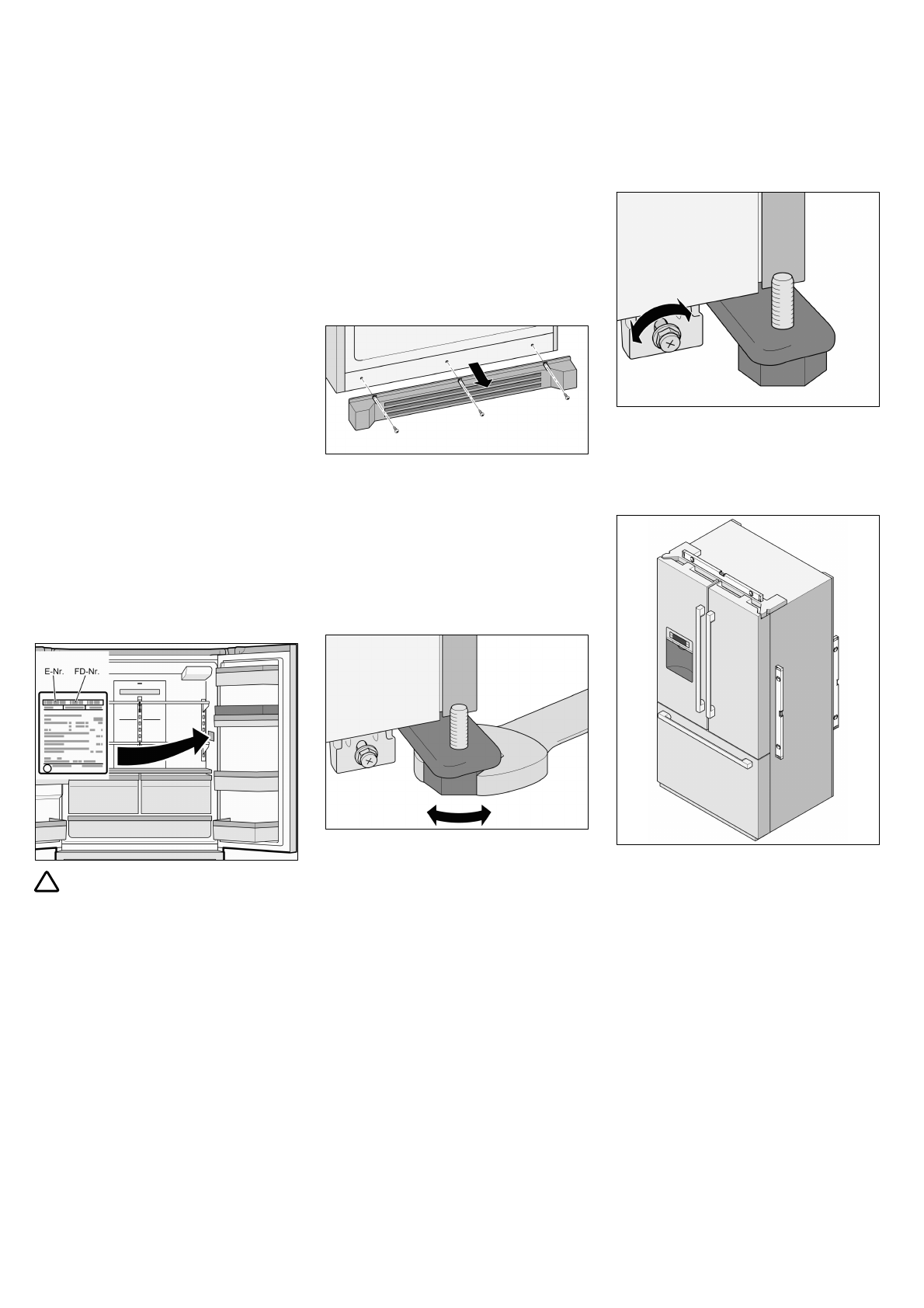 E-Nr.
FD-Nr.