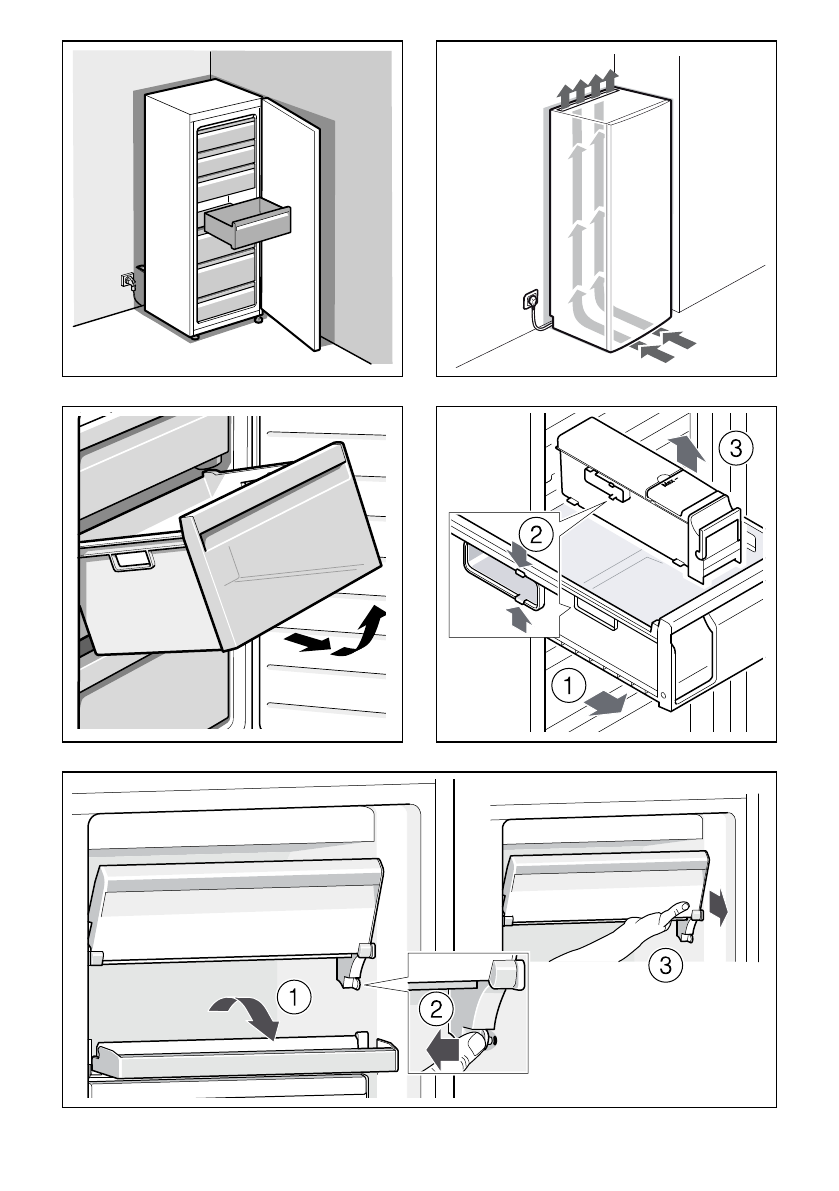 3
2
1
1
2
3