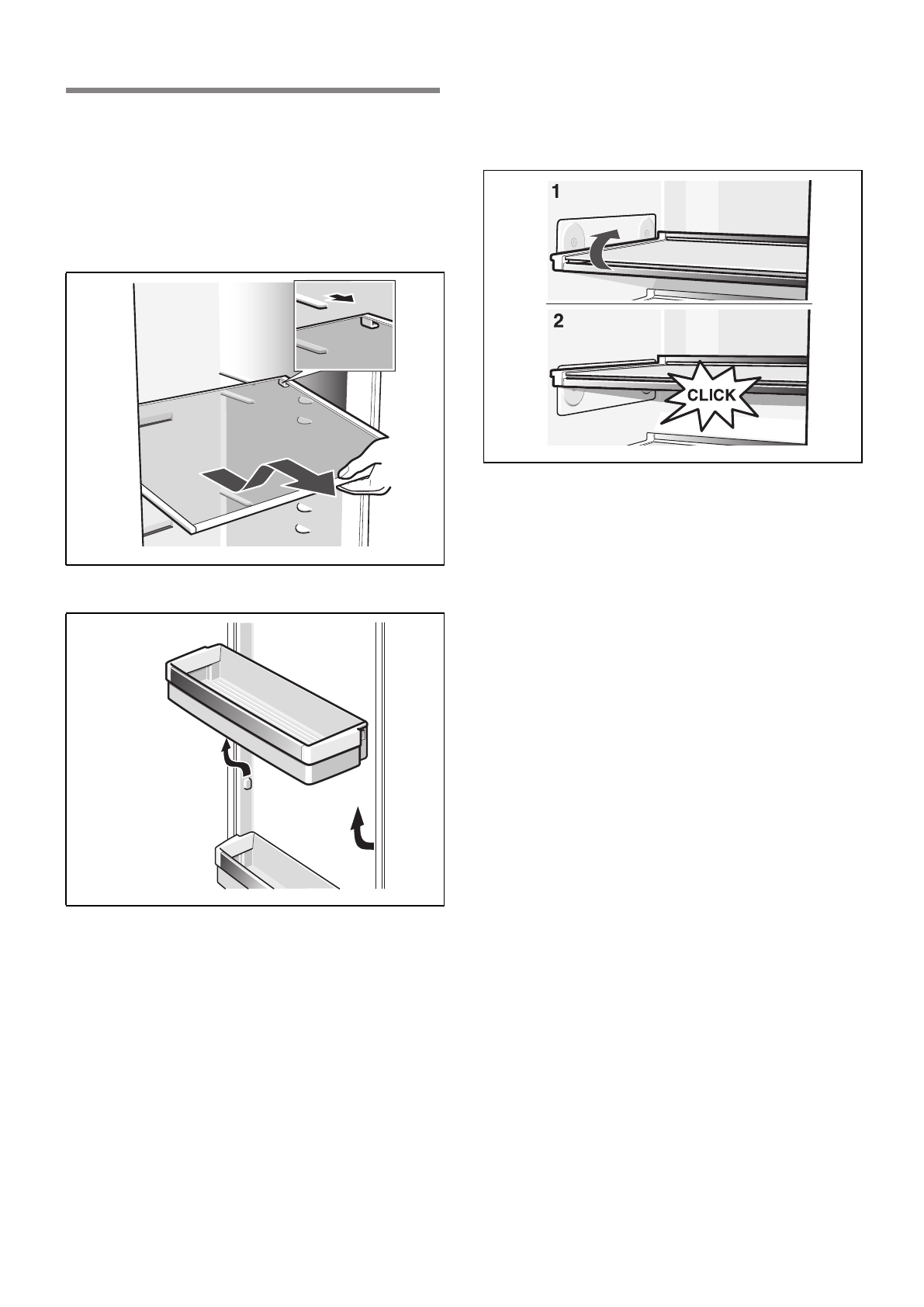 1

2

CLICK