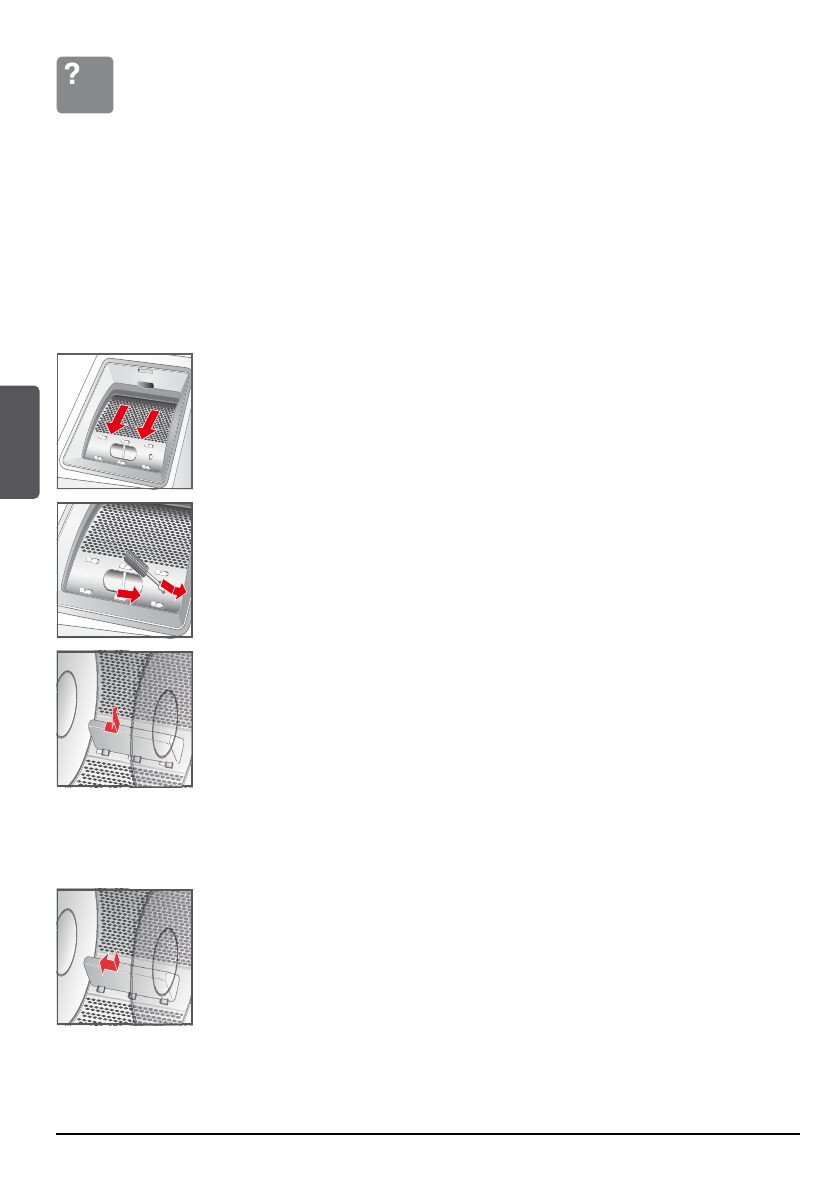 ?