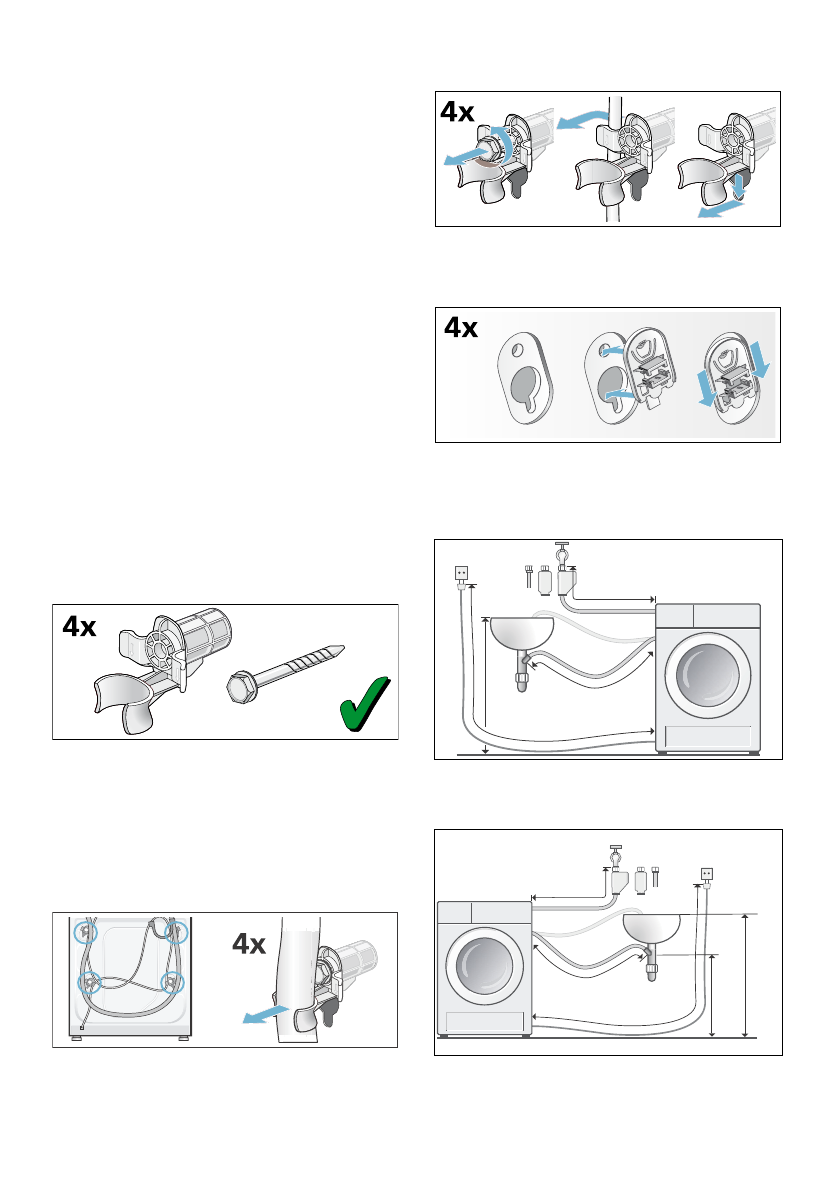 4x

4x

4x

4x