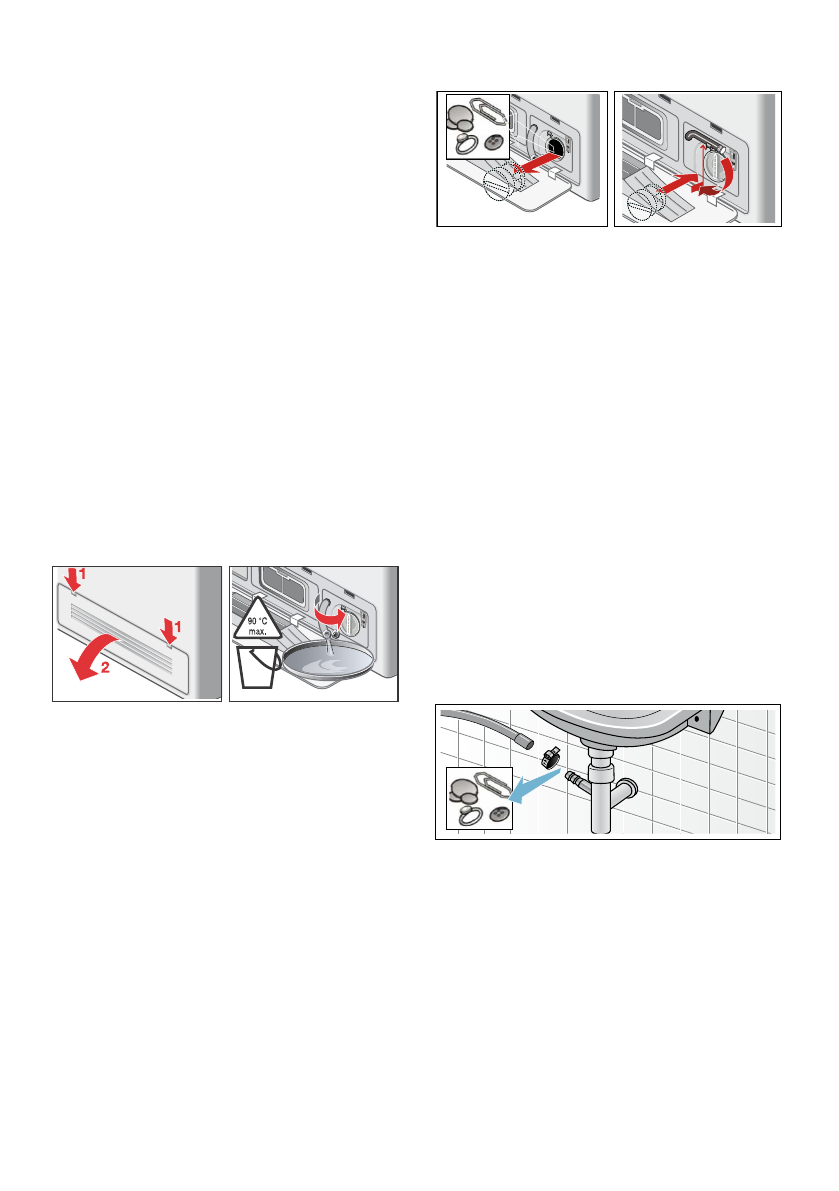 1
1
2
90 °C
max.