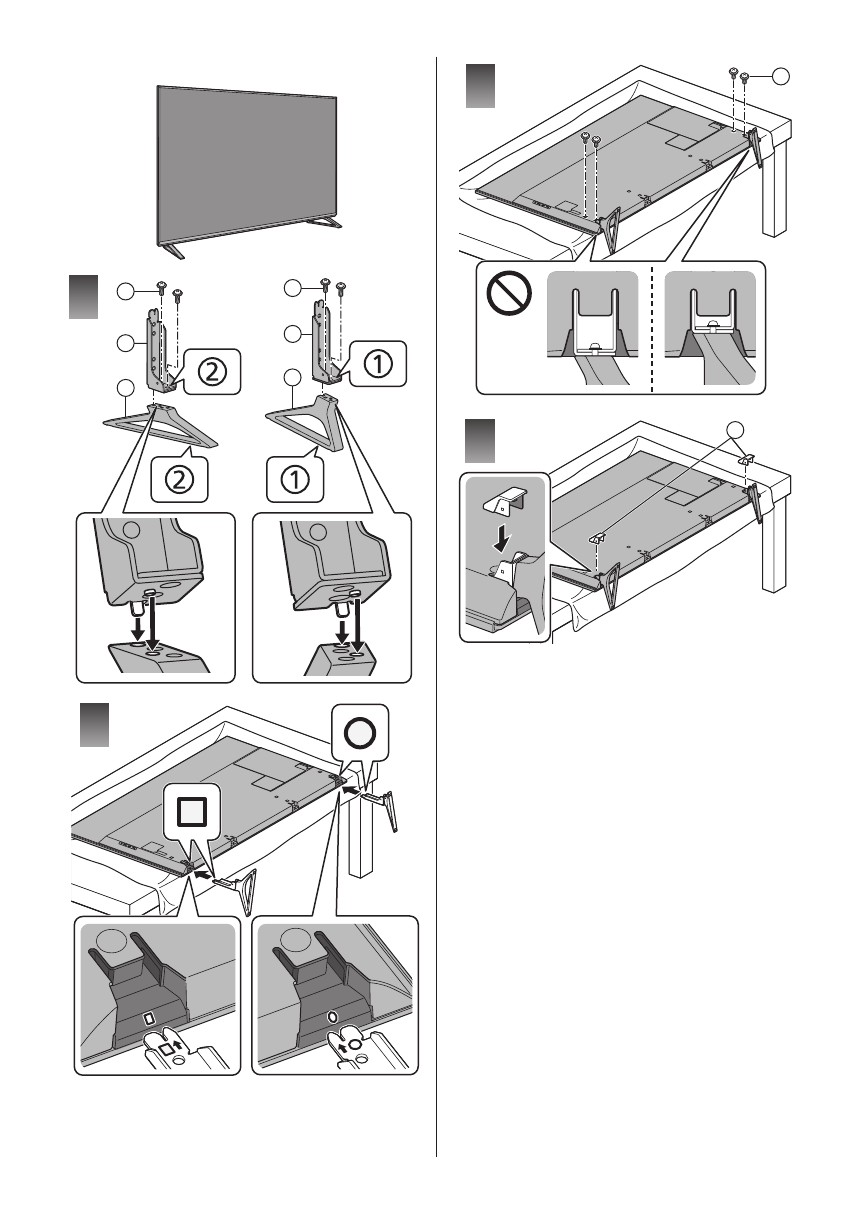 ②
①
②
①