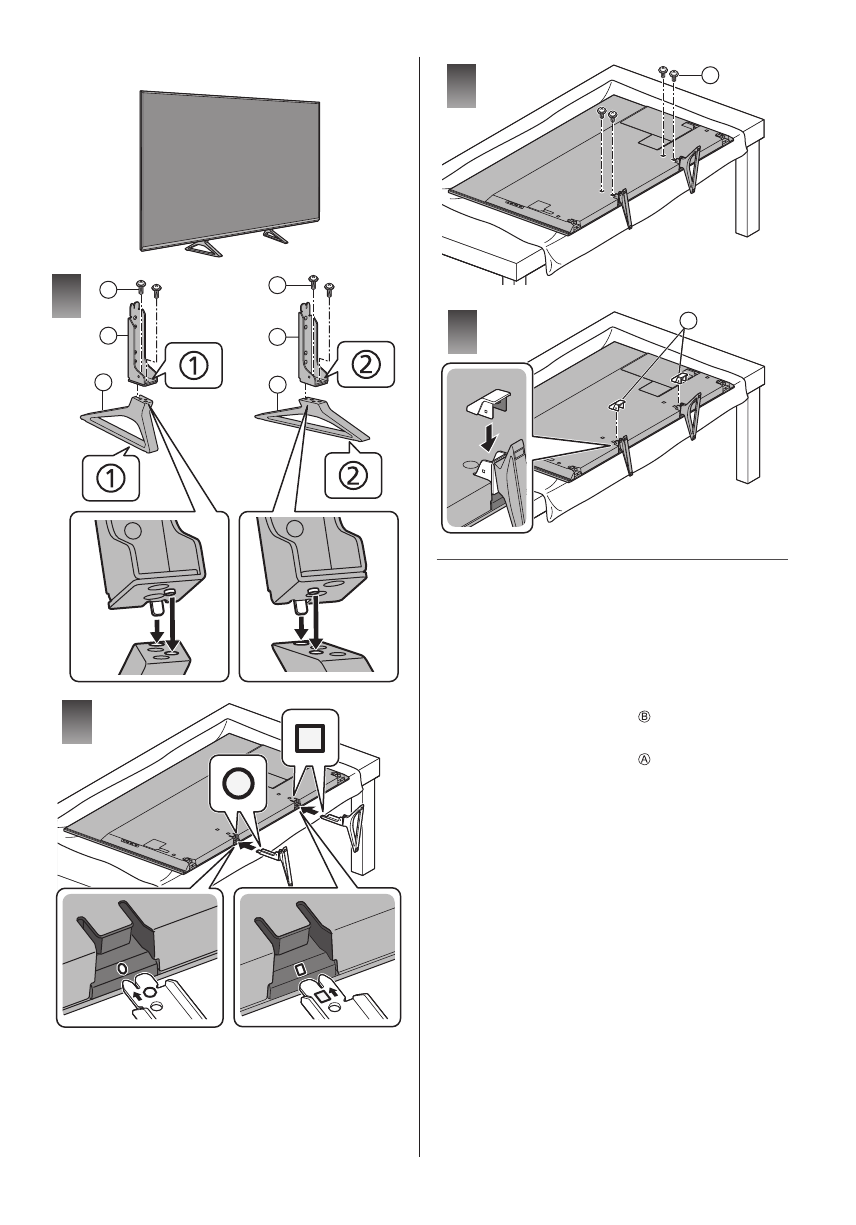 ①

②

①

②

Ⓑ

Ⓐ