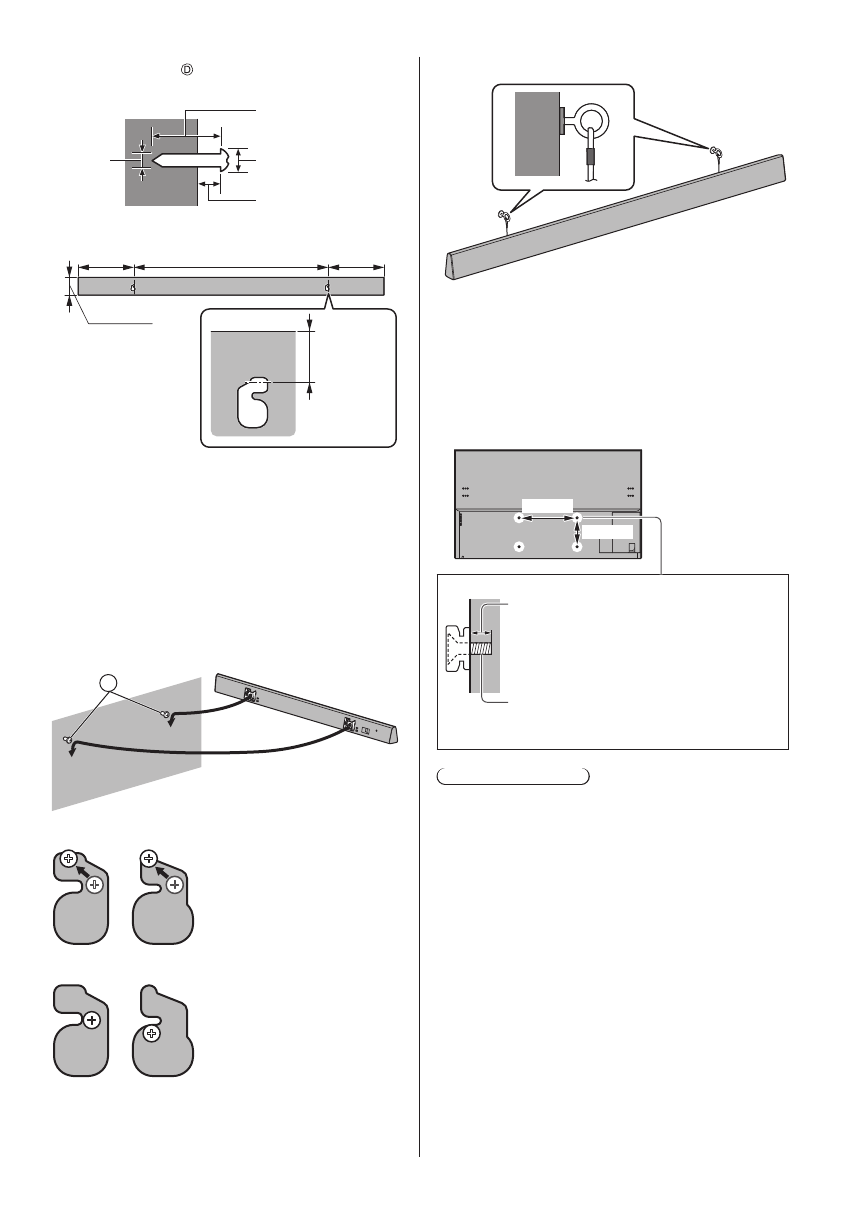 Ⓓ