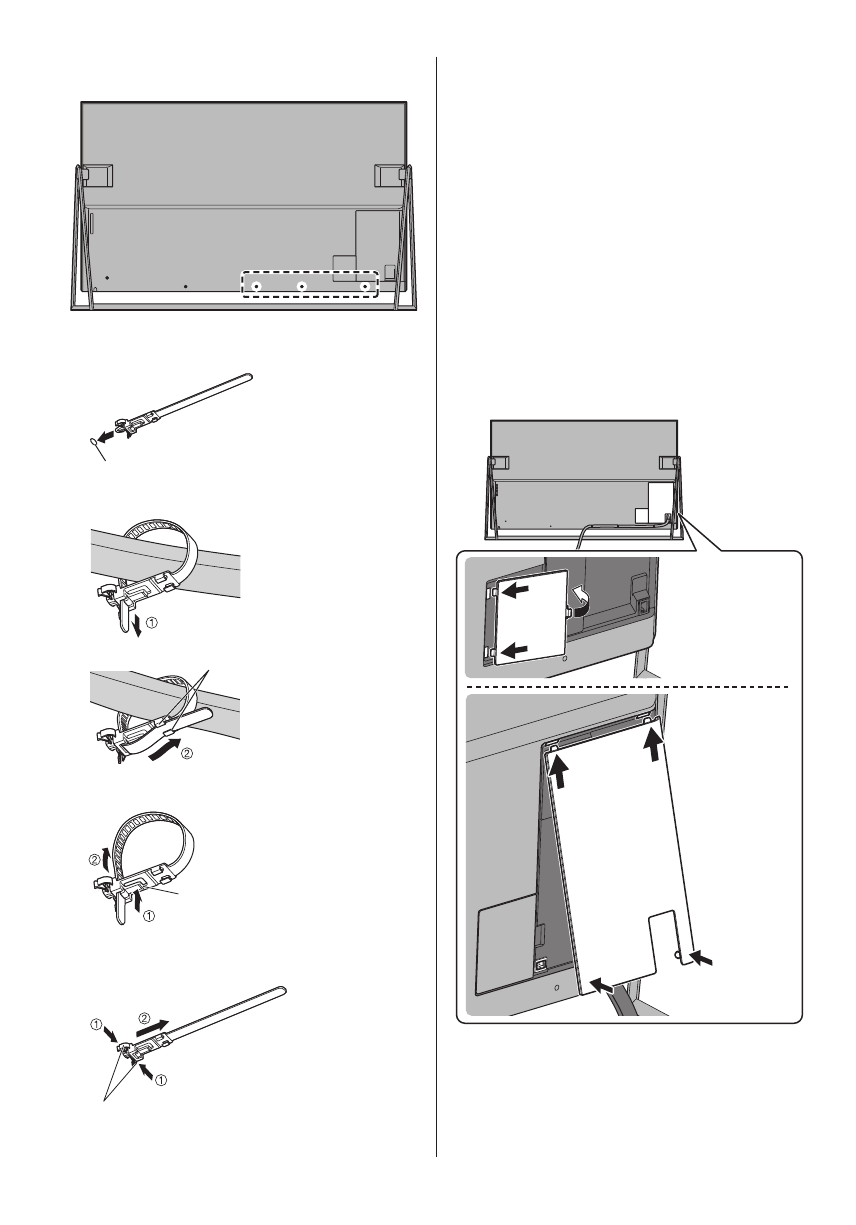 ①
②
②
①
②
①
①