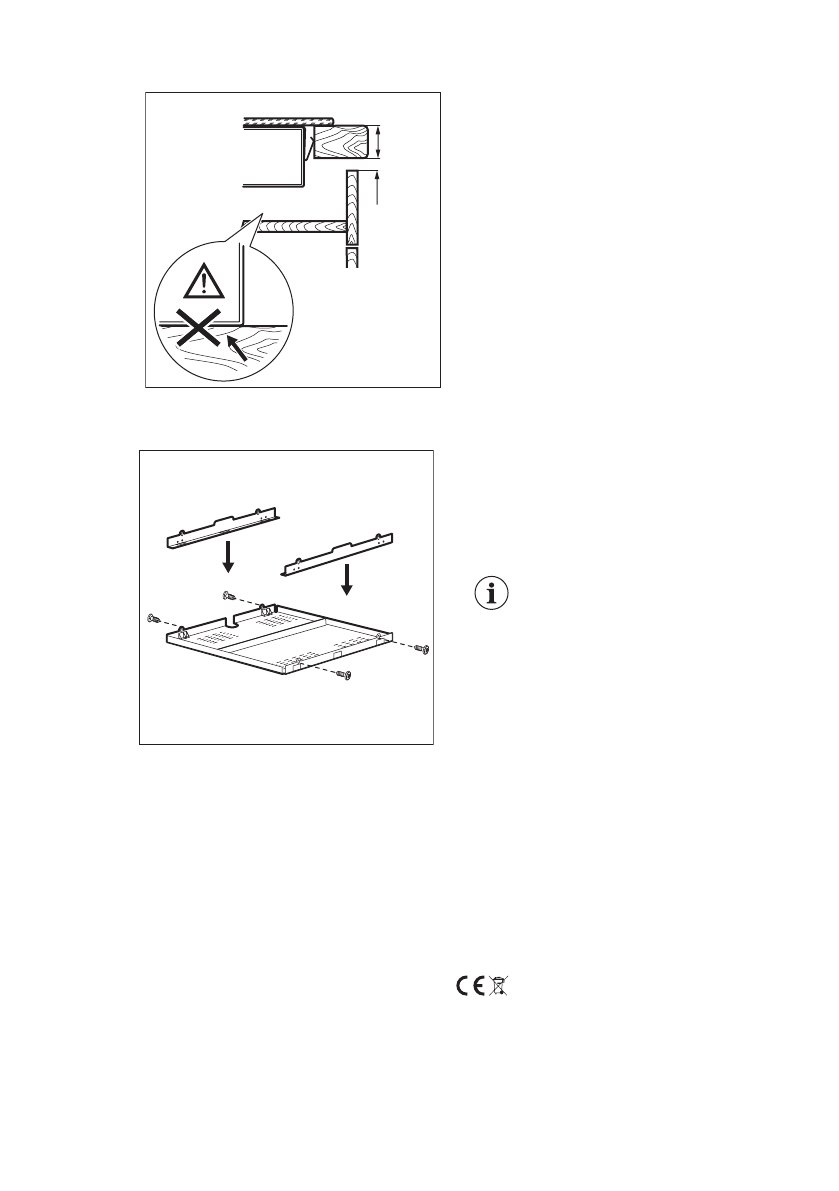 CE