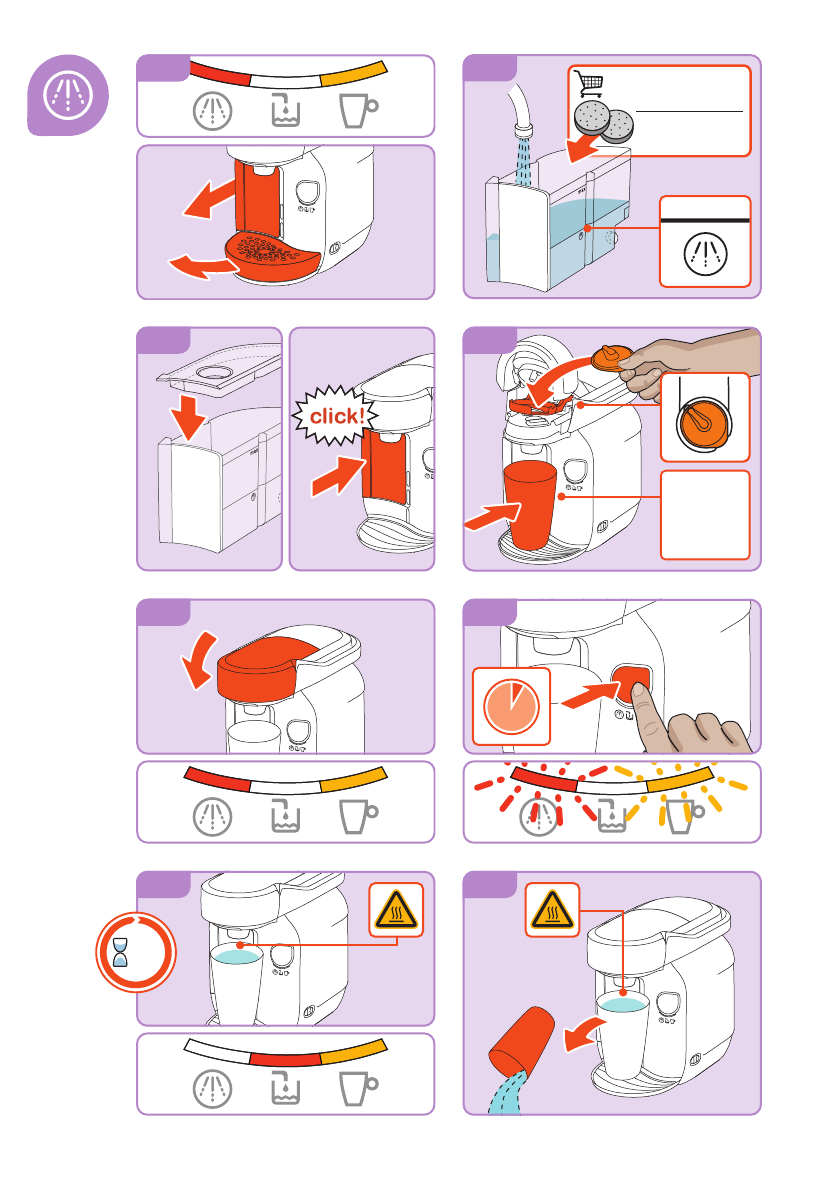 click!