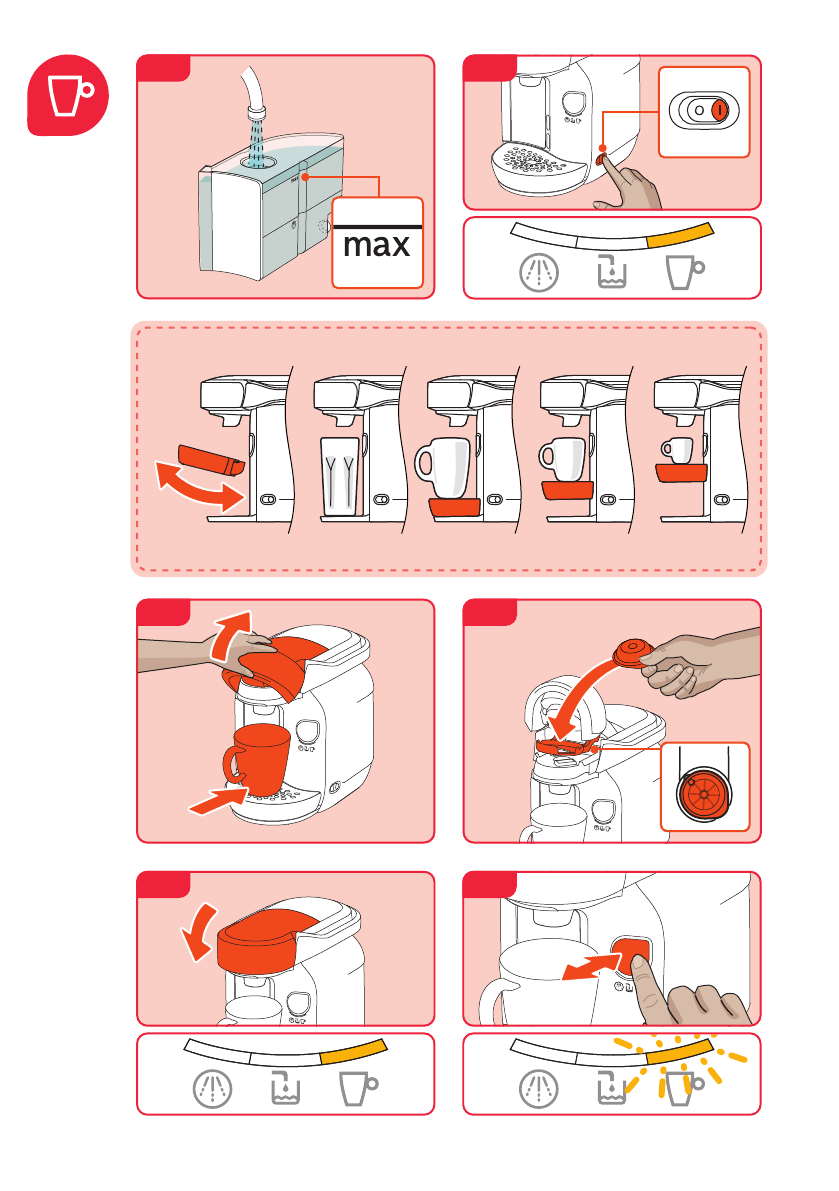 max