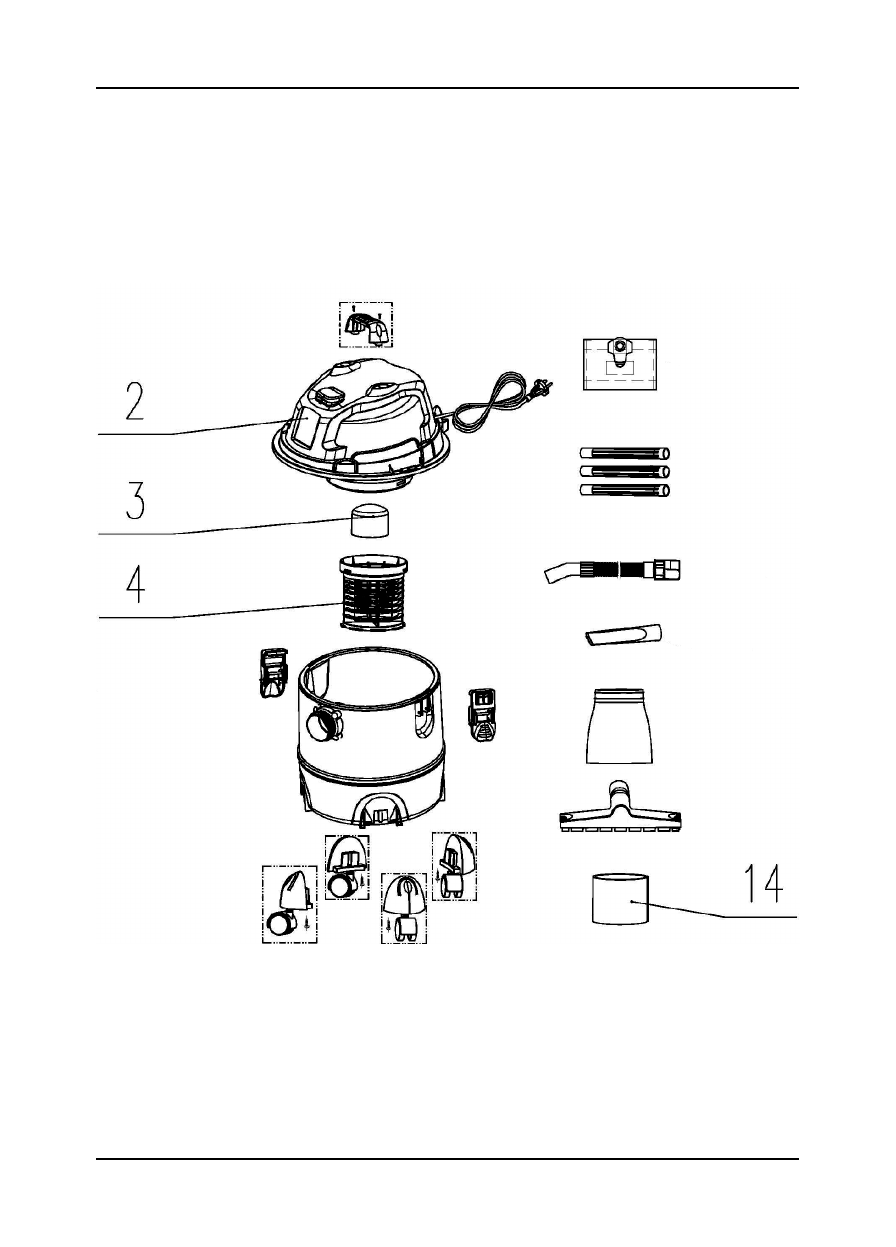 2

3

4

14