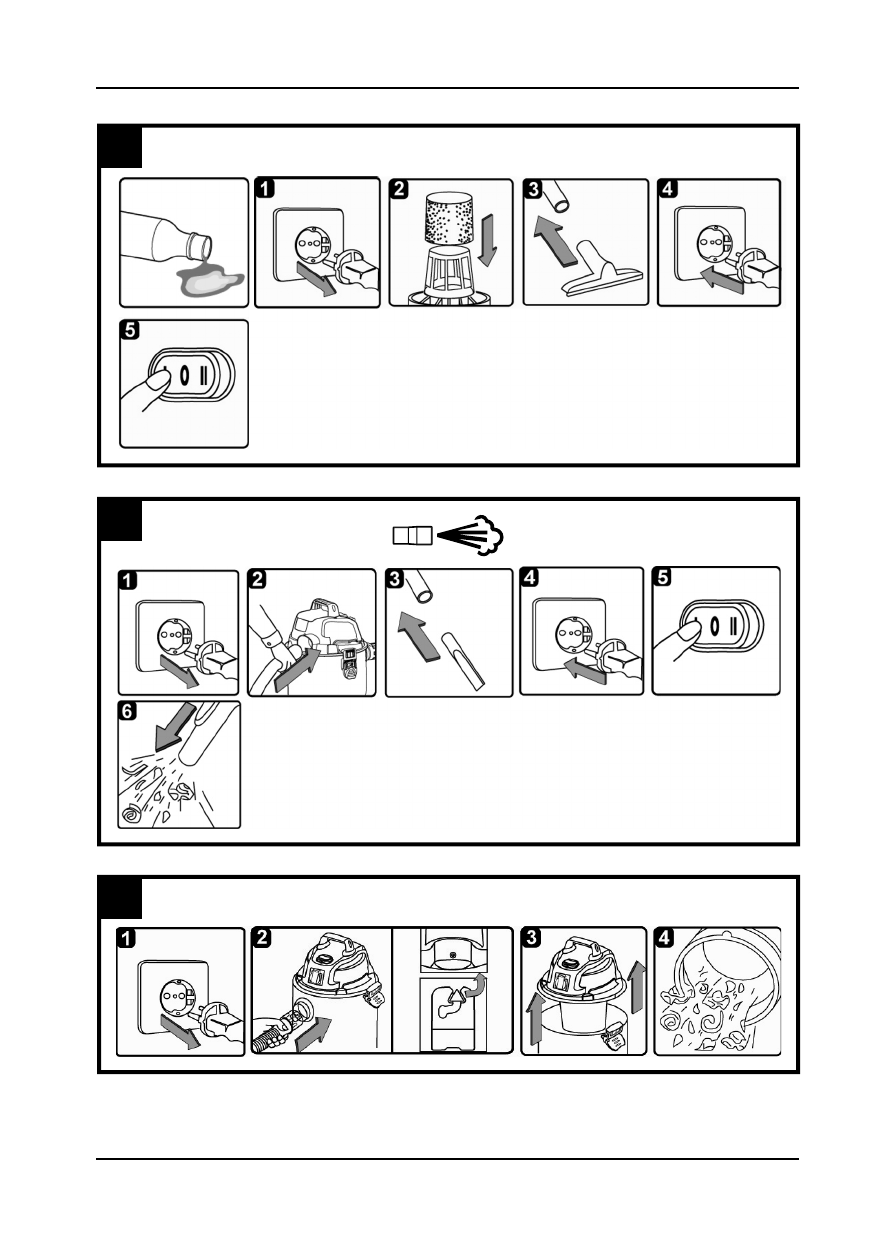 1

2

3

4

5

0 II

1

2

3

4

5

0 II

6

1

2

3

4