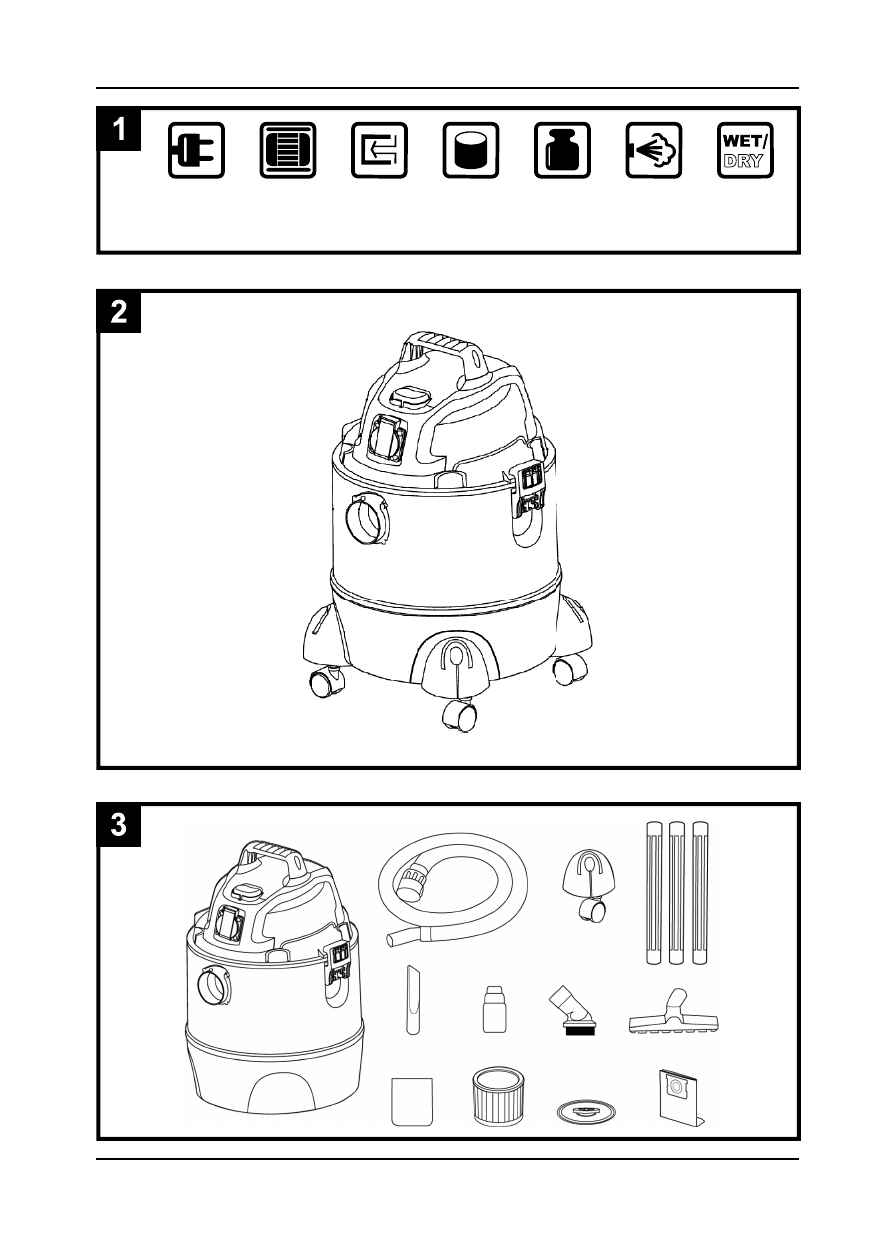 1

WET/
DRY

2

3