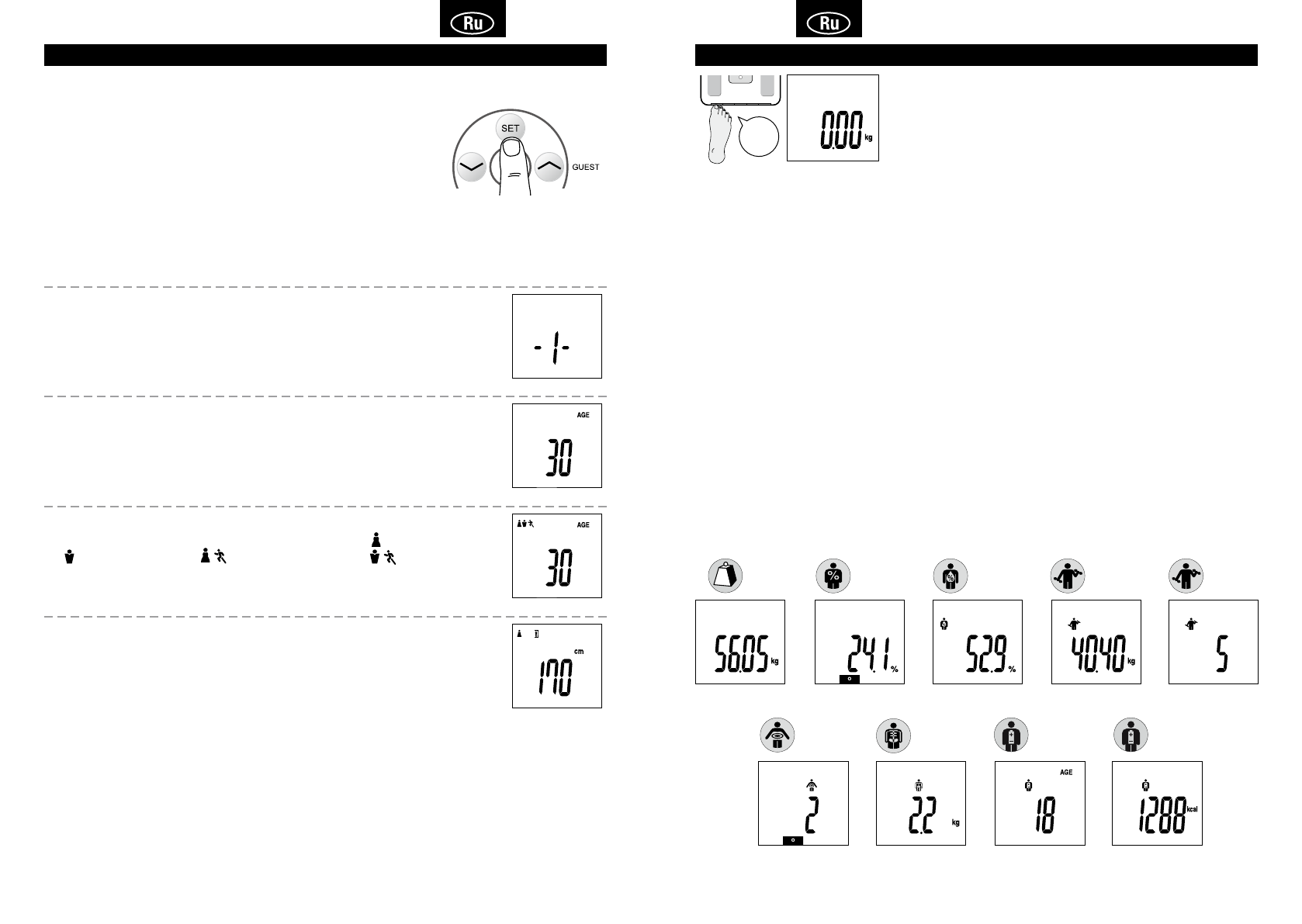 Ru

SET
GUEST

-1-

AGE
30

AGE
30

cm
170

Ru

0.00 kg

56.05 kg

24.1 %

52.9 %

40.40 kg

5

2

2.2 kg

AGE
18

1288 kcal