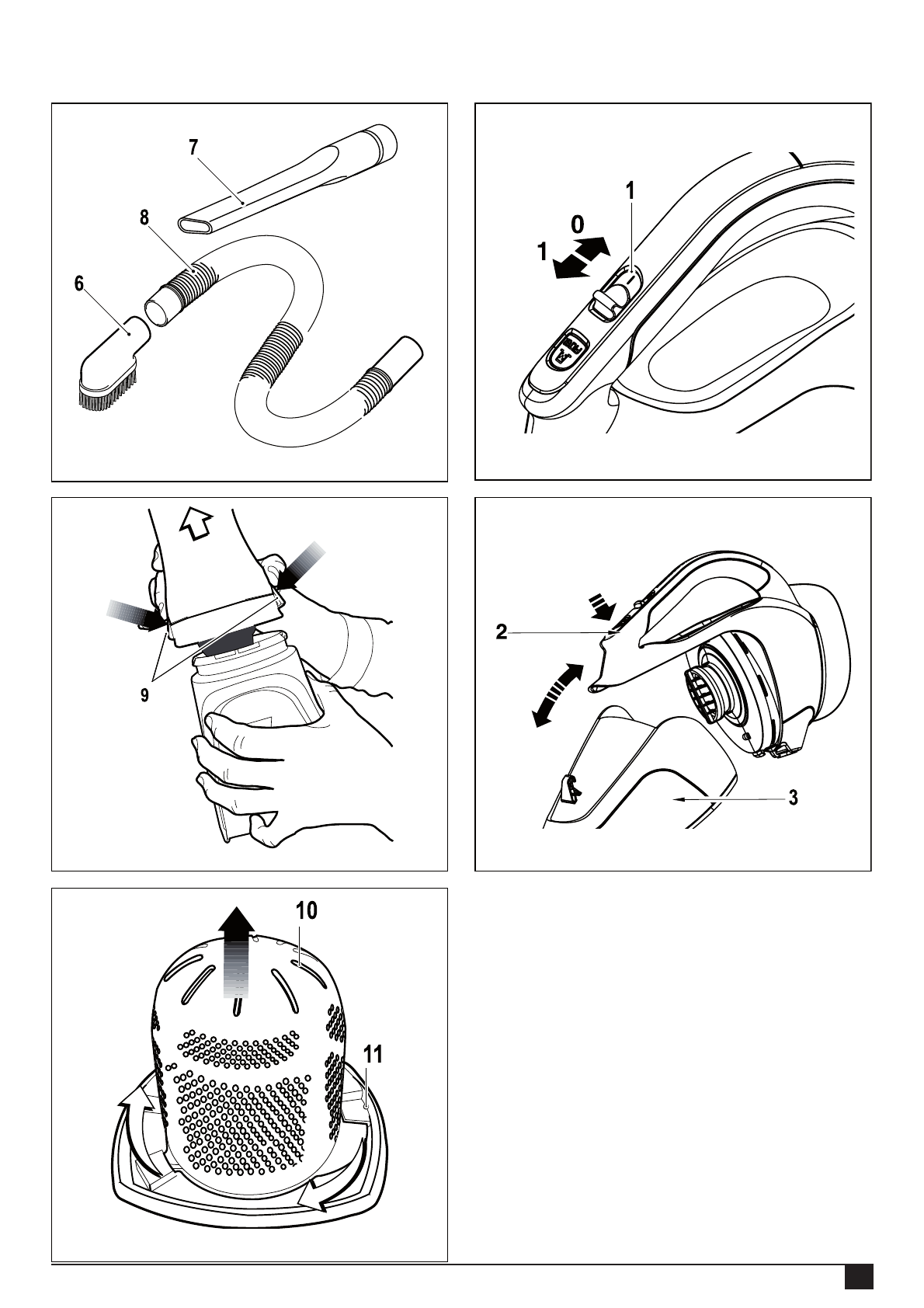 7
8
6

1
0
1

9

2
3

10
11