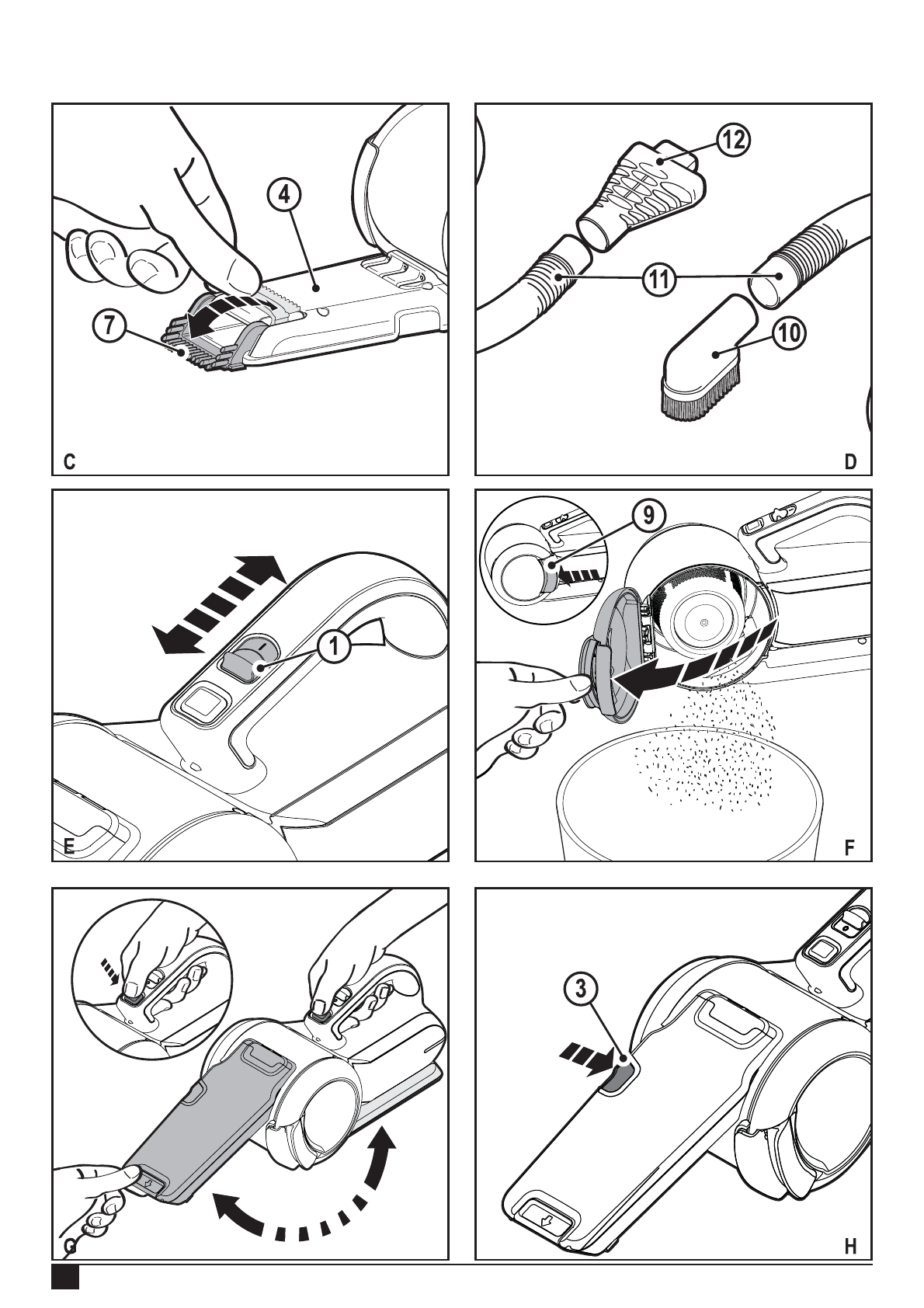 4

7

C

12

11

10

D

1

E

9

F

G

3

H