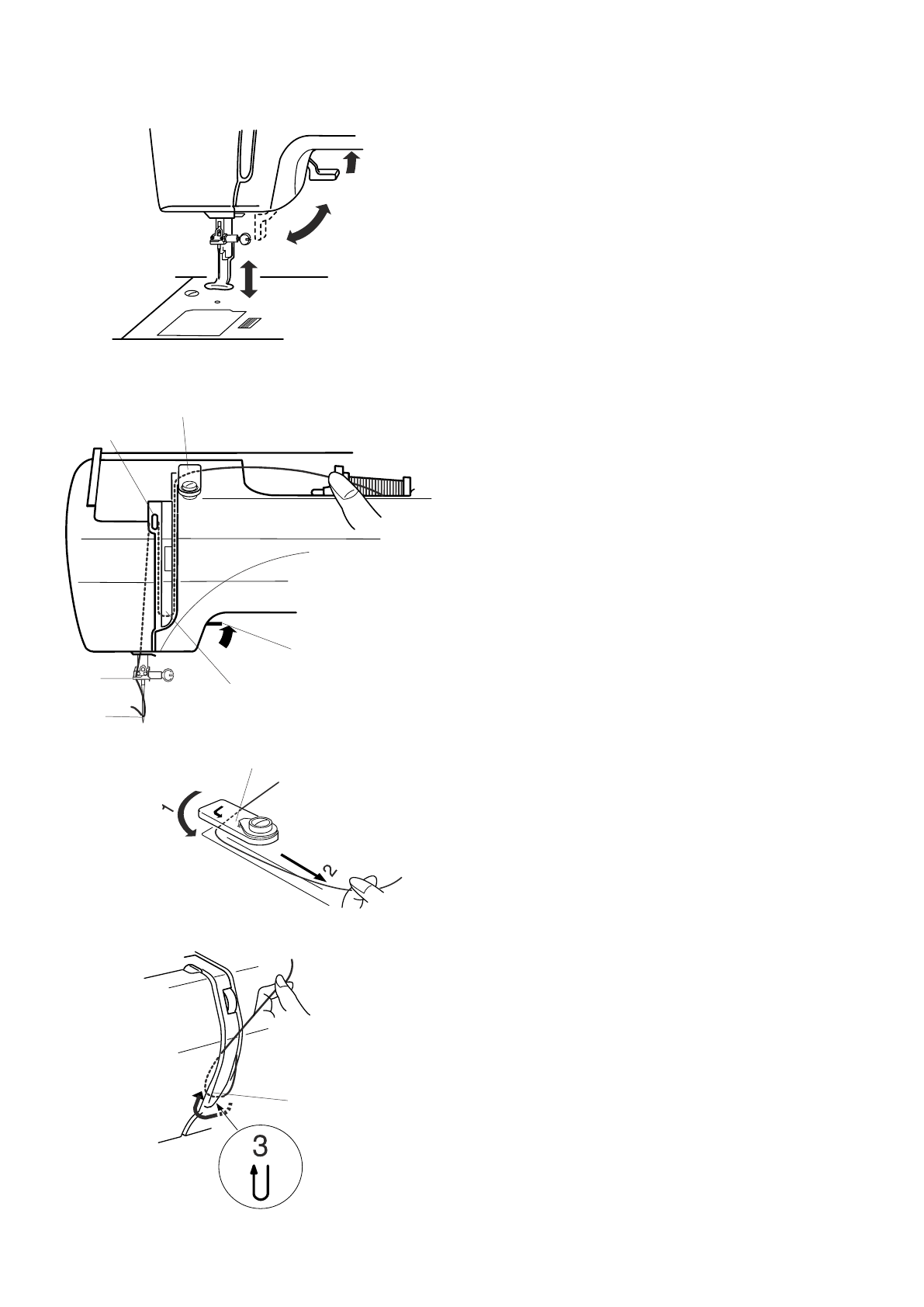 1
2
3