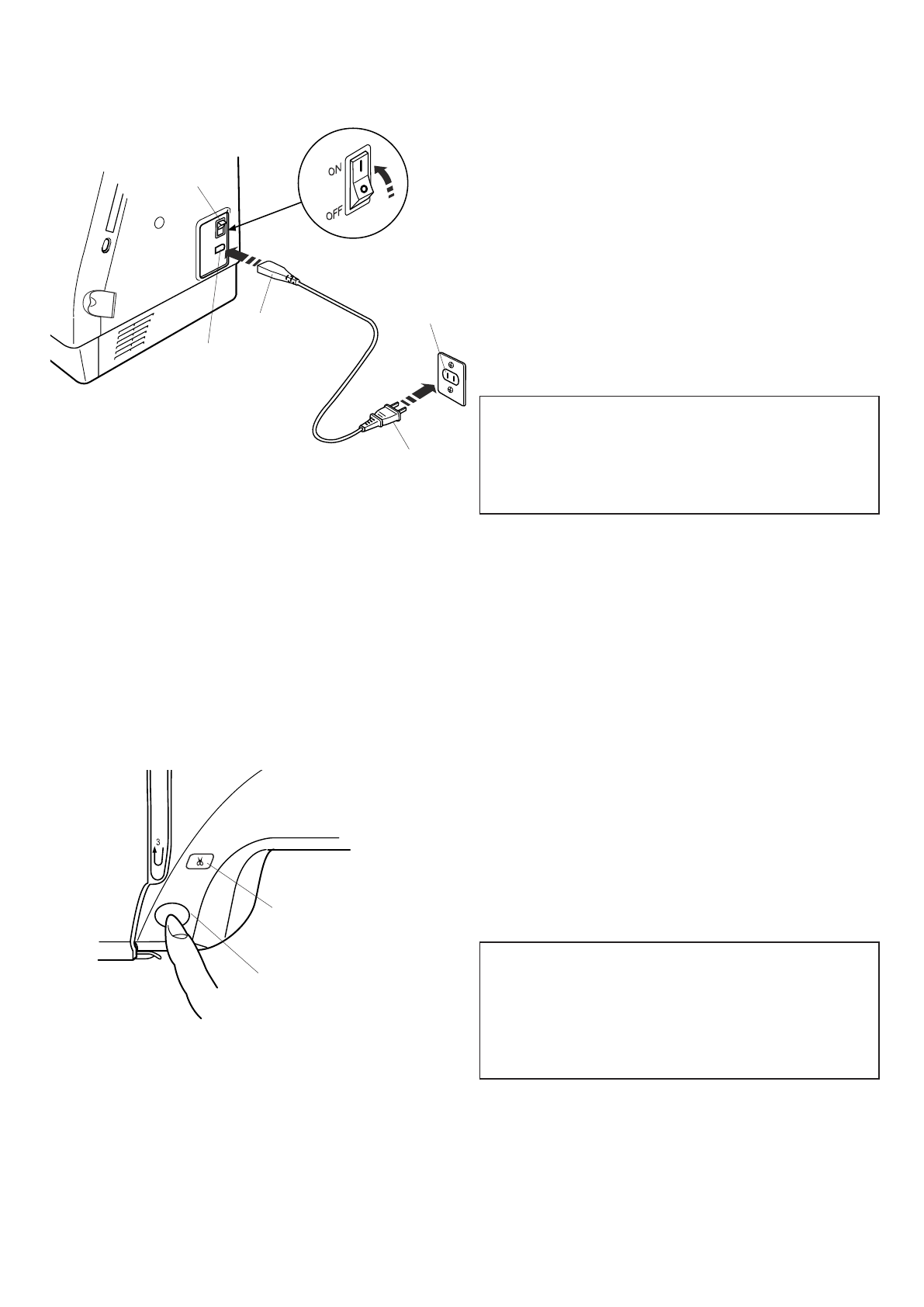 ON
OFF

3