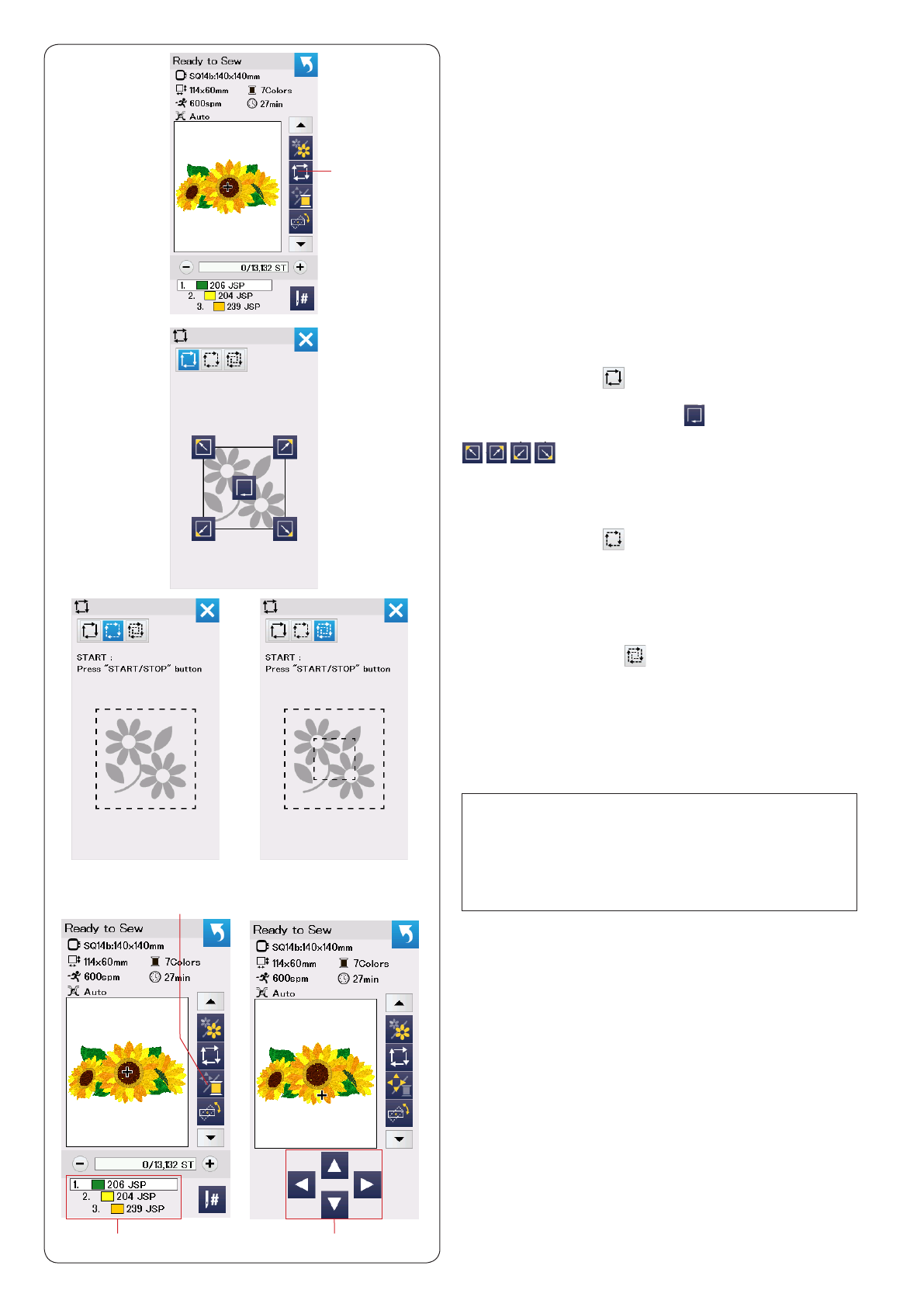 Ready to Sew
SQ14b:140x140mm
114x60mm
7Colors
600spm
27min
Auto
0/13,132 ST
1. 206 JSP
2. 204 JSP
3. 239 JSP

START :
Press "START/STOP" button

START :
Press "START/STOP" button

Ready to Sew
SQ14b:140x140mm
114x60mm
7Colors
600spm
27min
Auto
0/13,132 ST
1. 206 JSP
2. 204 JSP
3. 239 JSP

Ready to Sew
SQ14b:140x140mm
114x60mm
7Colors
600spm
27min
Auto