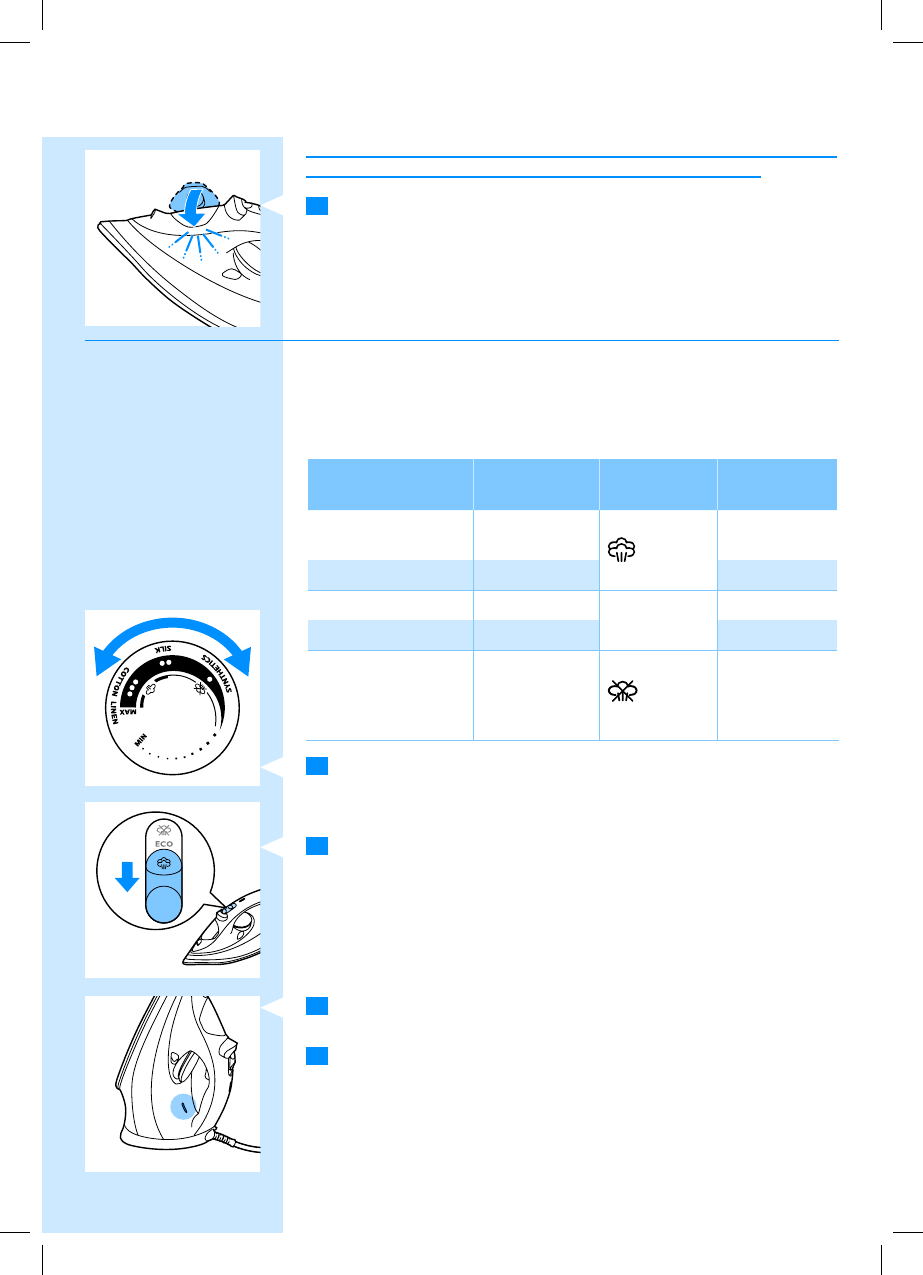 SILK

SYNTHETICS

COTTON

LINEN

MAX

MIN

ECO