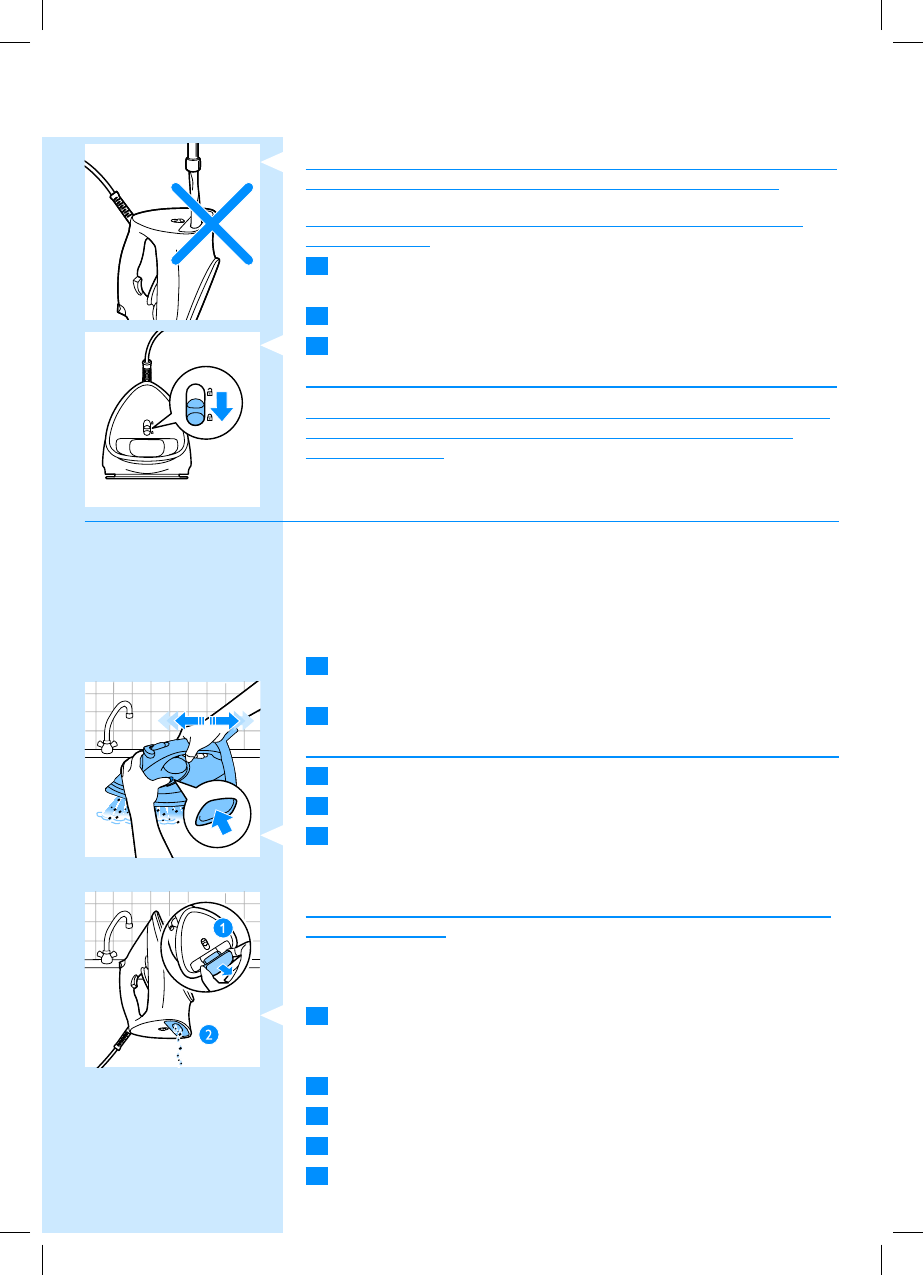 1

2