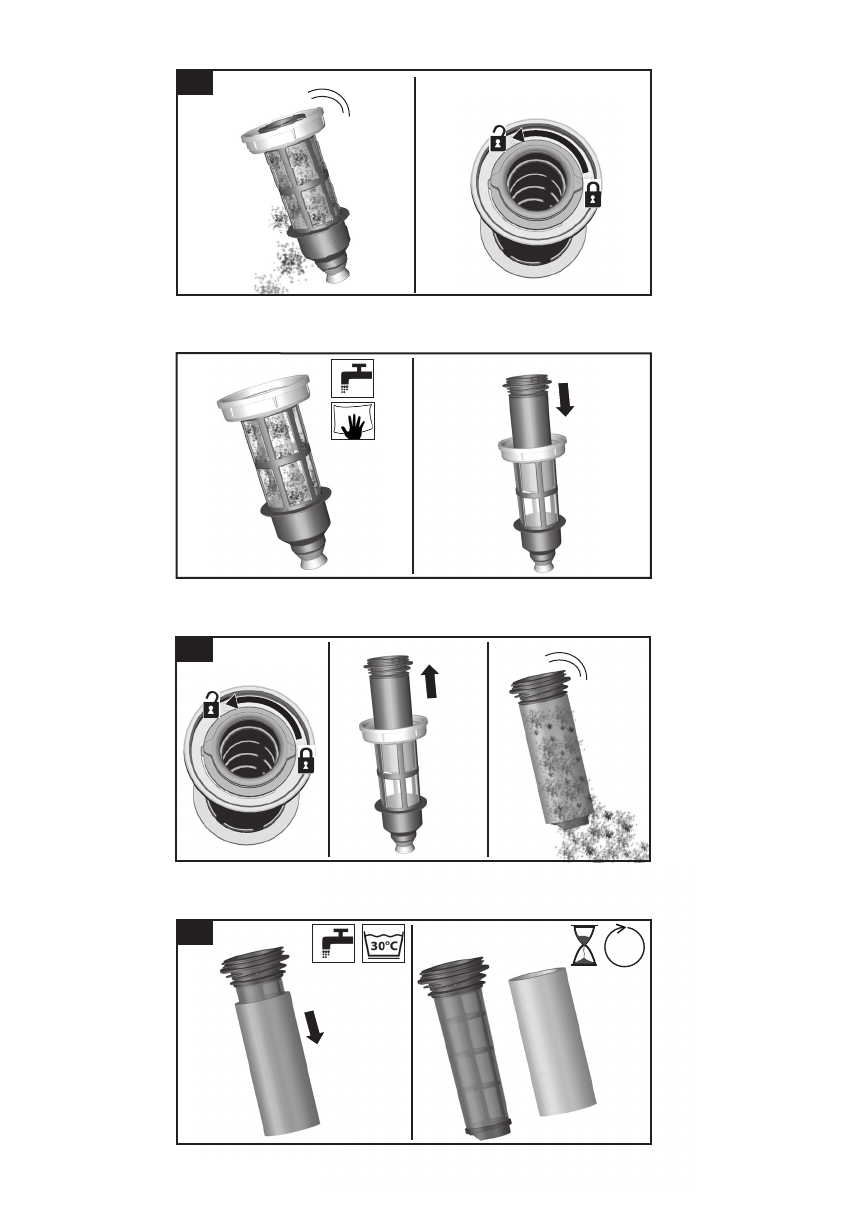 30°C