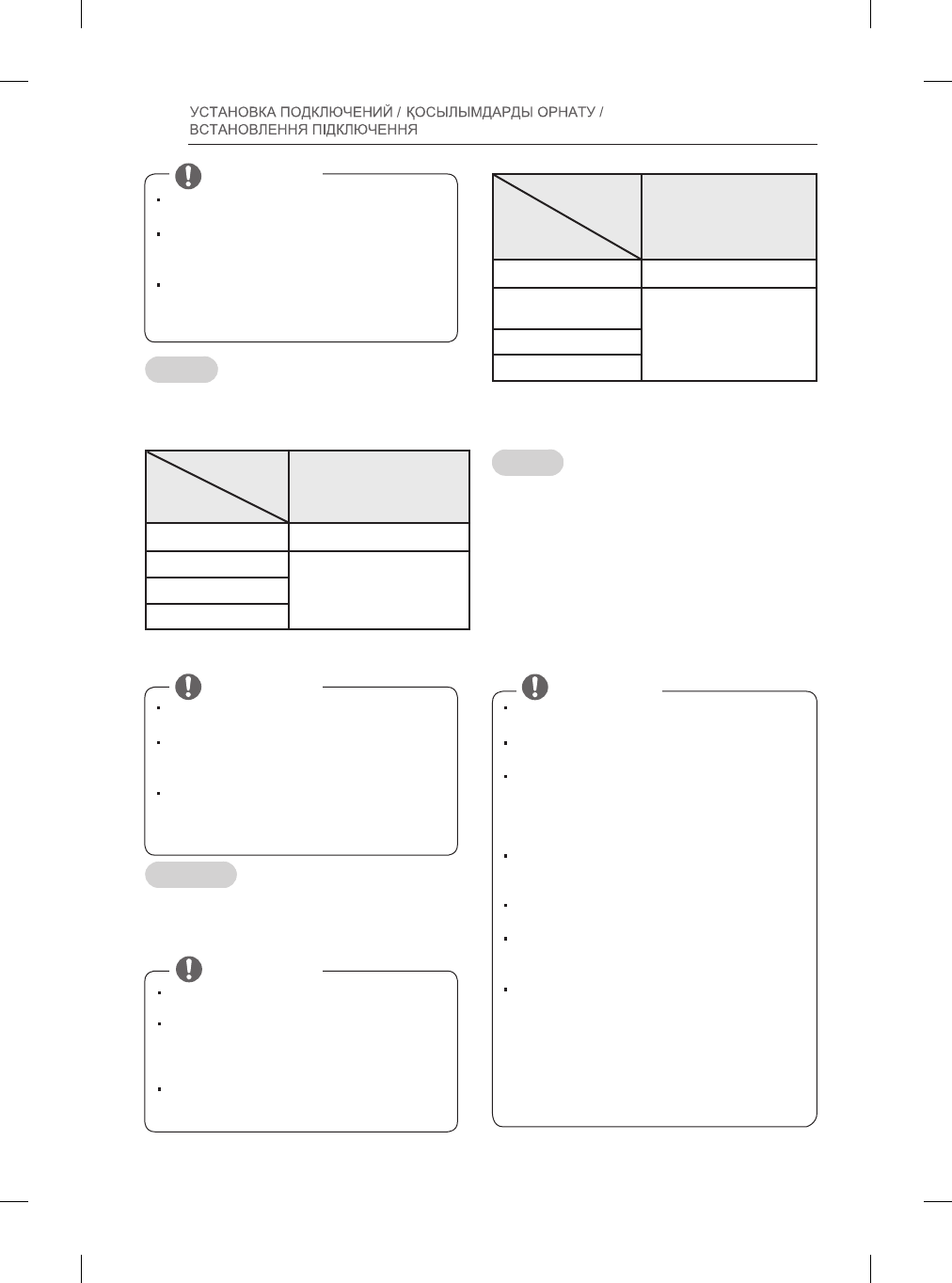 УСТАНОВКА ПОДКЛЮЧЕНИЙ / ҚОСЫЛЫМДАРДЫ ОРНАТУ / ВСТАНОВЛЕННЯ ПІДКЛЮЧЕННЯ