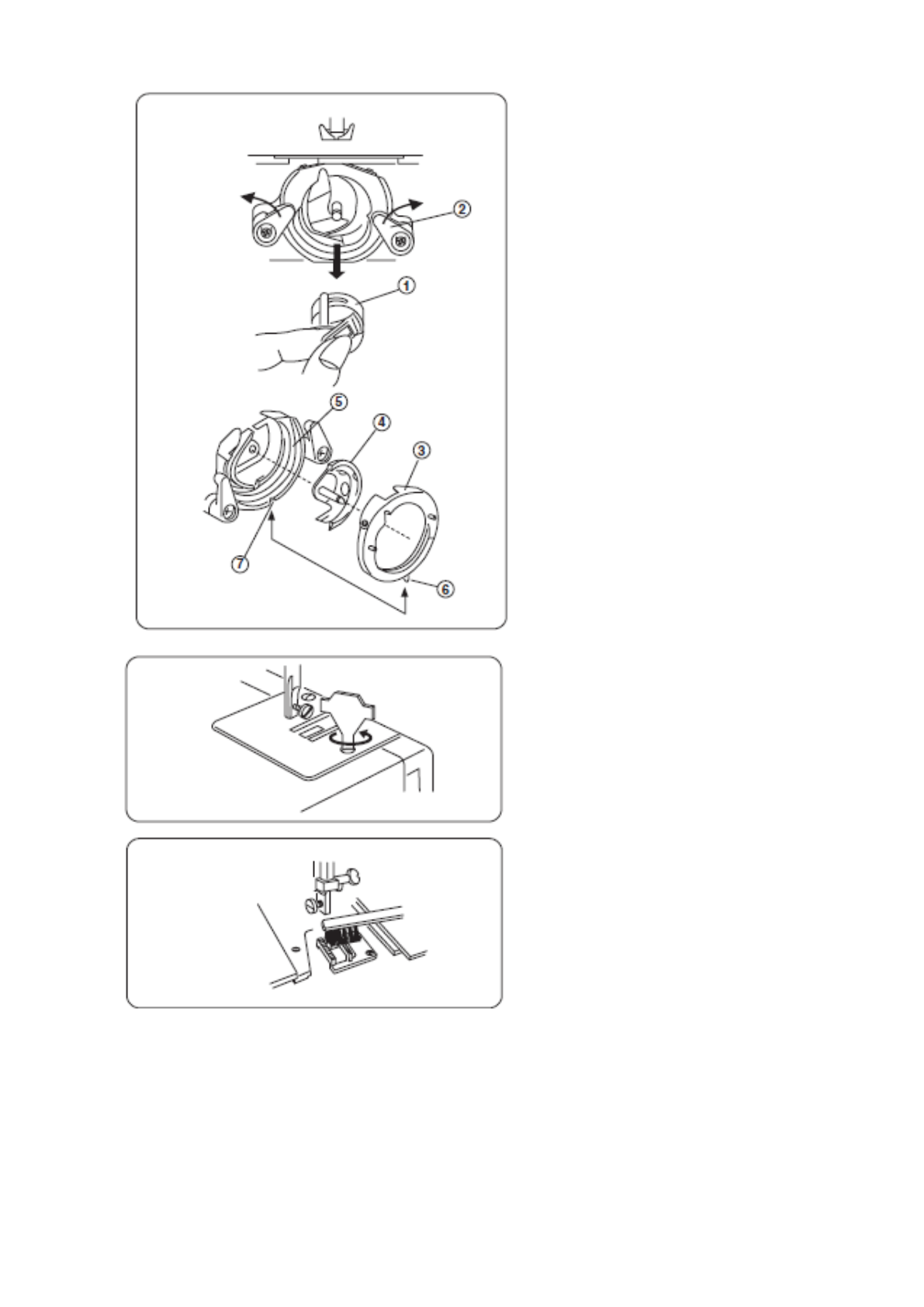 2
1
5
4
3
7
6