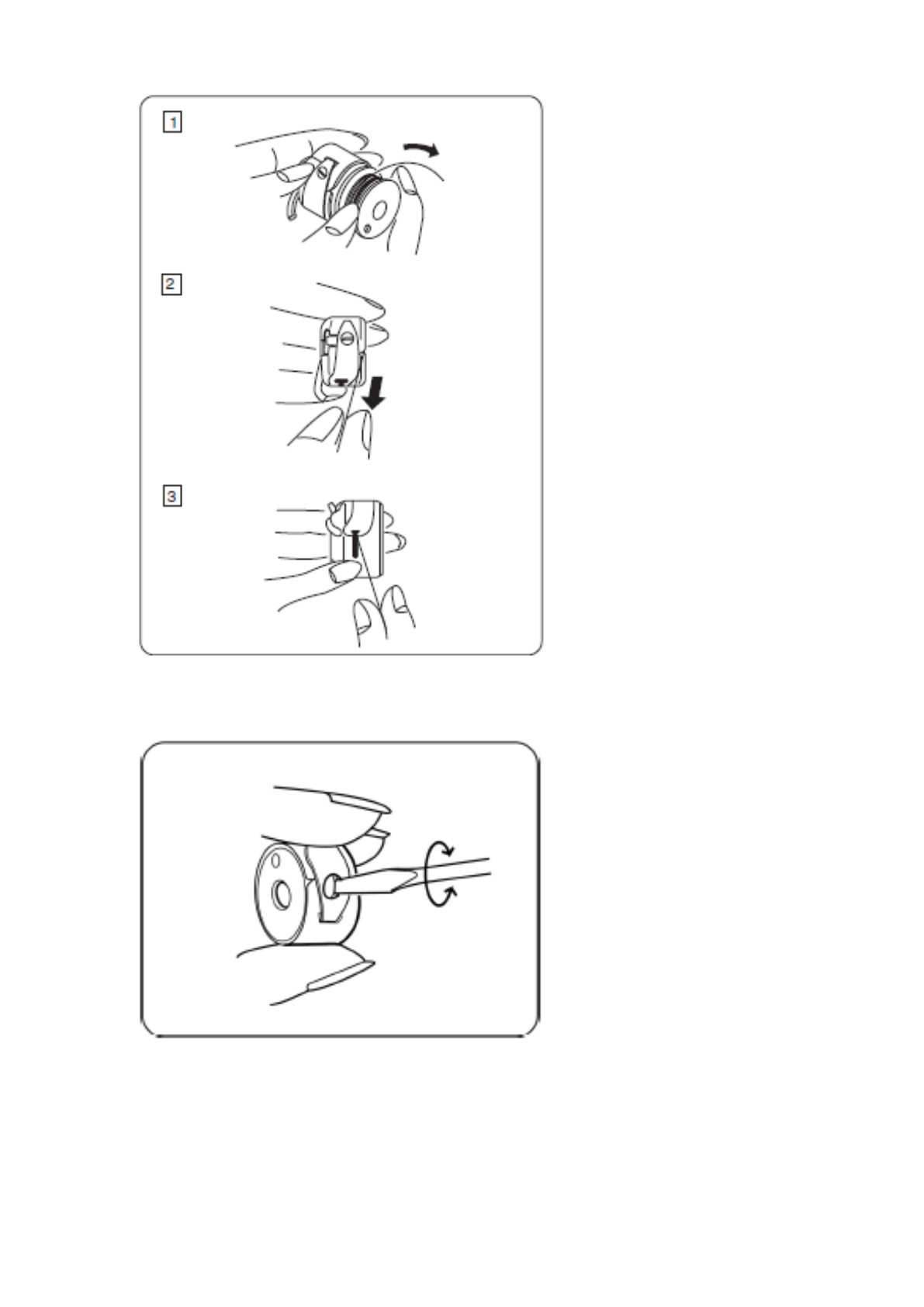 1

2

3