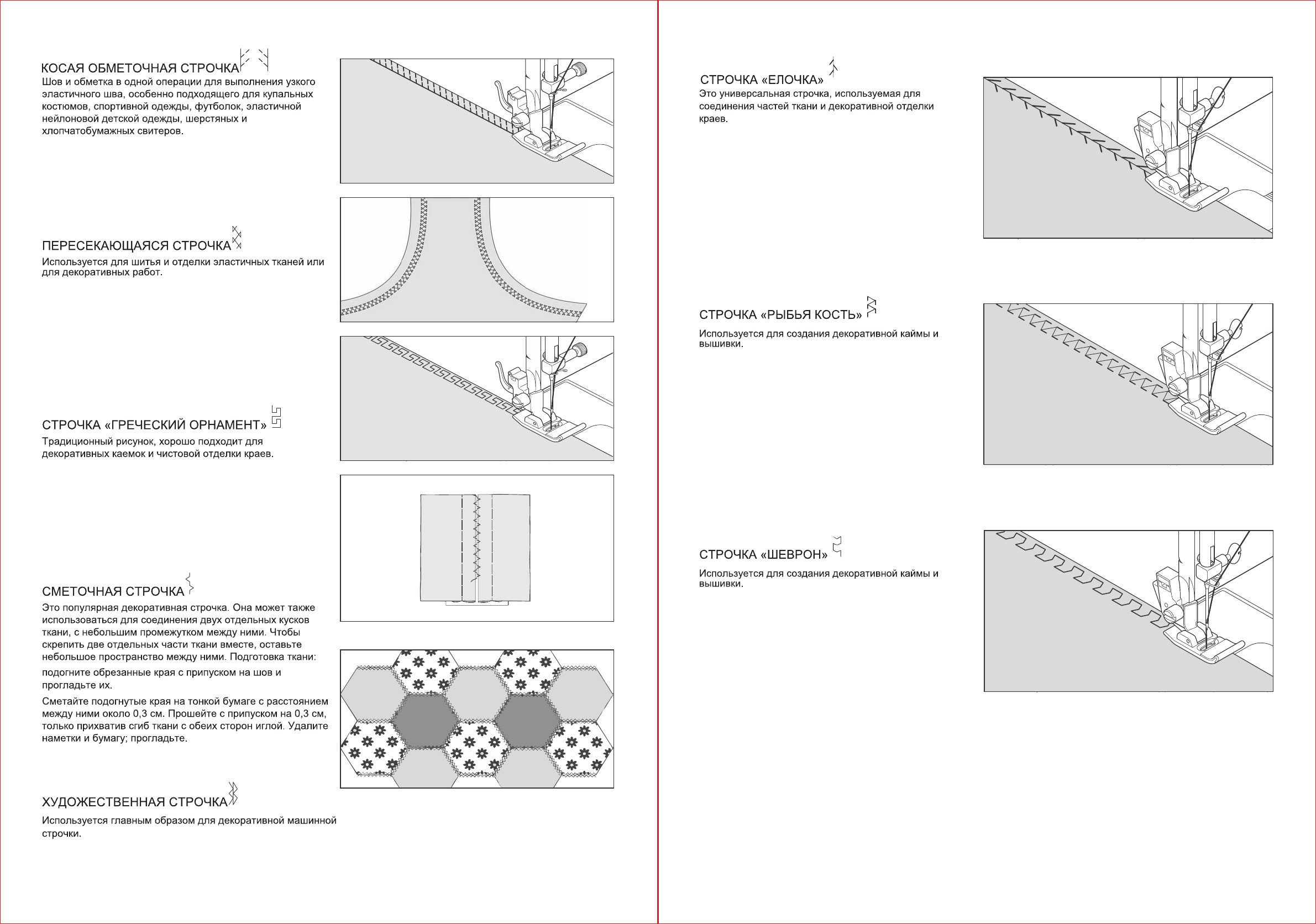 КОСАЯ ОБМЕТОЧНАЯ СТРОЧКА
Шов и обметка в одной операции для выполнения узкого эластичного шва, особенно подходящего для купальных костюмов, спортивной одежды, футболок, эластичной нейлоновой детской одежды, шерстяных и хлопчатобумажных свитеров.

ПЕРЕСЕКАЮЩАЯСЯ СТРОЧКА
Используется для шитья и отделки эластичных тканей или для декоративных работ.

СТРОЧКА «ГРЕЧЕСКИЙ ОРНАМЕНТ»
Традиционный рисунок, хорошо подходит для декоративных каемок и чистовой отделки краев.

СМЕТОЧНАЯ СТРОЧКА
Это популярная декоративная строчка. Она может также использоваться для соединения двух отдельных кусков ткани, с небольшим промежутком между ними. Чтобы скрепить две отдельных части ткани вместе, оставьте небольшое пространство между ними. Подготовка ткани:

подогните обрезанные края с припуском на шов и прогладьте их.

Сметайте подогнутые края на тонкой бумаге с расстоянием между ними около 0,3 см. Прошейте с припуском на 0,3 см, только прихватив сгиб ткани с обеих сторон иглой. Удалите наметки и бумагу; прогладьте.

ХУДОЖЕСТВЕННАЯ СТРОЧКА
Используется главным образом для декоративной машинной строчки.

СТРОЧКА «ЕЛОЧКА»
Это универсальная строчка, используемая для соединения частей ткани и декоративной отделки краев.

СТРОЧКА «РЫБЬЯ КОСТЬ»
Используется для создания декоративной каймы и вышивки.

СТРОЧКА «ШЕВРОН»
Используется для создания декоративной каймы и вышивки.