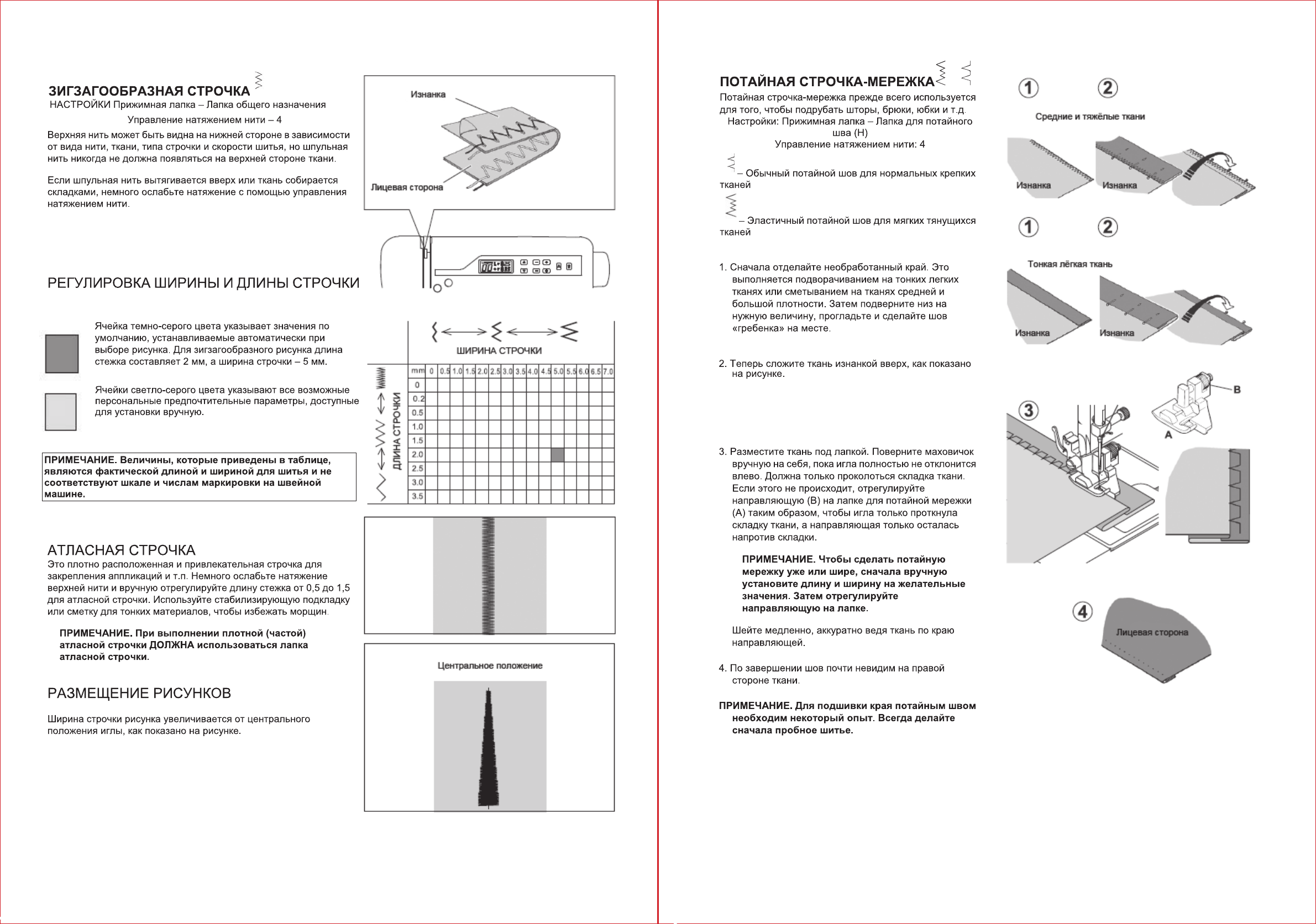 ЗИГЗАГООБРАЗНАЯ СТРОЧКА
НАСТРОЙКИ Прижимная лапка – Лапка общего назначения
Управление натяжением нити – 4

Верхняя нить может быть видна на нижней стороне в зависимости от вида нити, ткани, типа строчки и скорости шитья, но шпульная нить никогда не должна появляться на верхней стороне ткани.

Если шпульная нить вытягивается вверх или ткань собирается складками, немного ослабьте натяжение с помощью управления натяжением нити.

Изнанка

Лицевая сторона

РЕГУЛИРОВКА ШИРИНЫ И ДЛИНЫ СТРОЧКИ

Ячейка темно-серого цвета указывает значения по умолчанию, устанавливаемые автоматически при выборе рисунка. Для зигзагообразного рисунка длина стежка составляет 2 мм, а ширина строчки – 5 мм.

Ячейки светло-серого цвета указывают все возможные персональные предпочтительные параметры, доступные для установки вручную.

ПРИМЕЧАНИЕ. Величины, которые приведены в таблице, являются фактической длиной и шириной для шитья и не соответствуют шкале и числам маркировки на швейной машине.

ШИРИНА СТРОЧКИ

ДЛИНА СТРОЧКИ

| mm | 0 | 0.5 | 1.0 | 1.5 | 2.0 | 2.5 | 3.0 | 3.5 | 4.0 | 4.5 | 5.0 | 5.5 | 6.0 | 6.5 | 7.0 |
|---|---|---|---|---|---|---|---|---|---|---|---|---|---|---|---|
| 0 | | | | | | | | | | | | | | | |
| 0.2 | | | | | | | | | | | | | | | |
| 0.5 | | | | | | | | | | | | | | | |
| 1.0 | | | | | | | | | | | | | | | |
| 1.5 | | | | | | | | | | | | | | | |
| 2.0 | | | | | | | | | | | | | | | |
| 2.5 | | | | | | | | | | | | | | | |
| 3.0 | | | | | | | | | | | | | | | |
| 3.5 | | | | | | | | | | | | | | | |

АТЛАСНАЯ СТРОЧКА
Это плотно расположенная и привлекательная строчка для закрепления аппликаций и т.п. Немного ослабьте натяжение верхней нити и вручную отрегулируйте длину стежка от 0,5 до 1,5 для атласной строчки. Используйте стабилизирующую подкладку или сметку для тонких материалов, чтобы избежать морщин.

ПРИМЕЧАНИЕ. При выполнении плотной (частой) атласной строчки ДОЛЖНА использоваться лапка атласной строчки.

РАЗМЕЩЕНИЕ РИСУНКОВ

Ширина строчки рисунка увеличивается от центрального положения иглы, как показано на рисунке.

Центральное положение

ПОТАЙНАЯ СТРОЧКА-МЕРЕЖКА
Потайная строчка-мережка прежде всего используется для того, чтобы подрубать шторы, брюки, юбки и т.д.
Настройки: Прижимная лапка – Лапка для потайного шва (H)
Управление натяжением нити: 4

– Обычный потайной шов для нормальных крепких тканей

– Эластичный потайной шов для мягких тянущихся тканей

1. Сначала отделайте необработанный край. Это выполняется подворачиванием на тонких легких тканях или сметыванием на тканях средней и большой плотности. Затем подверните низ на нужную величину, прогладьте и сделайте шов «гребенка» на месте.

2. Теперь сложите ткань изнанкой вверх, как показано на рисунке.

3. Разместите ткань под лапкой. Поверните маховичок вручную на себя, пока игла полностью не отклонится влево. Должна только проколоться складка ткани. Если этого не происходит, отрегулируйте направляющую (B) на лапке для потайной мережки (A) таким образом, чтобы игла только проткнула складку ткани, а направляющая только осталась напротив складки.

ПРИМЕЧАНИЕ. Чтобы сделать потайную мережку уже или шире, сначала вручную установите длину и ширину на желательные значения. Затем отрегулируйте направляющую на лапке.

Шейте медленно, аккуратно ведя ткань по краю направляющей.

4. По завершении шов почти невидим на правой стороне ткани.

ПРИМЕЧАНИЕ. Для подшивки края потайным швом необходим некоторый опыт. Всегда делайте сначала пробное шитье.

1 2
Средние и тяжёлые ткани
Изнанка Изнанка

1 2
Тонкая лёгкая ткань
Изнанка Изнанка

3
B
A

4
Лицевая сторона