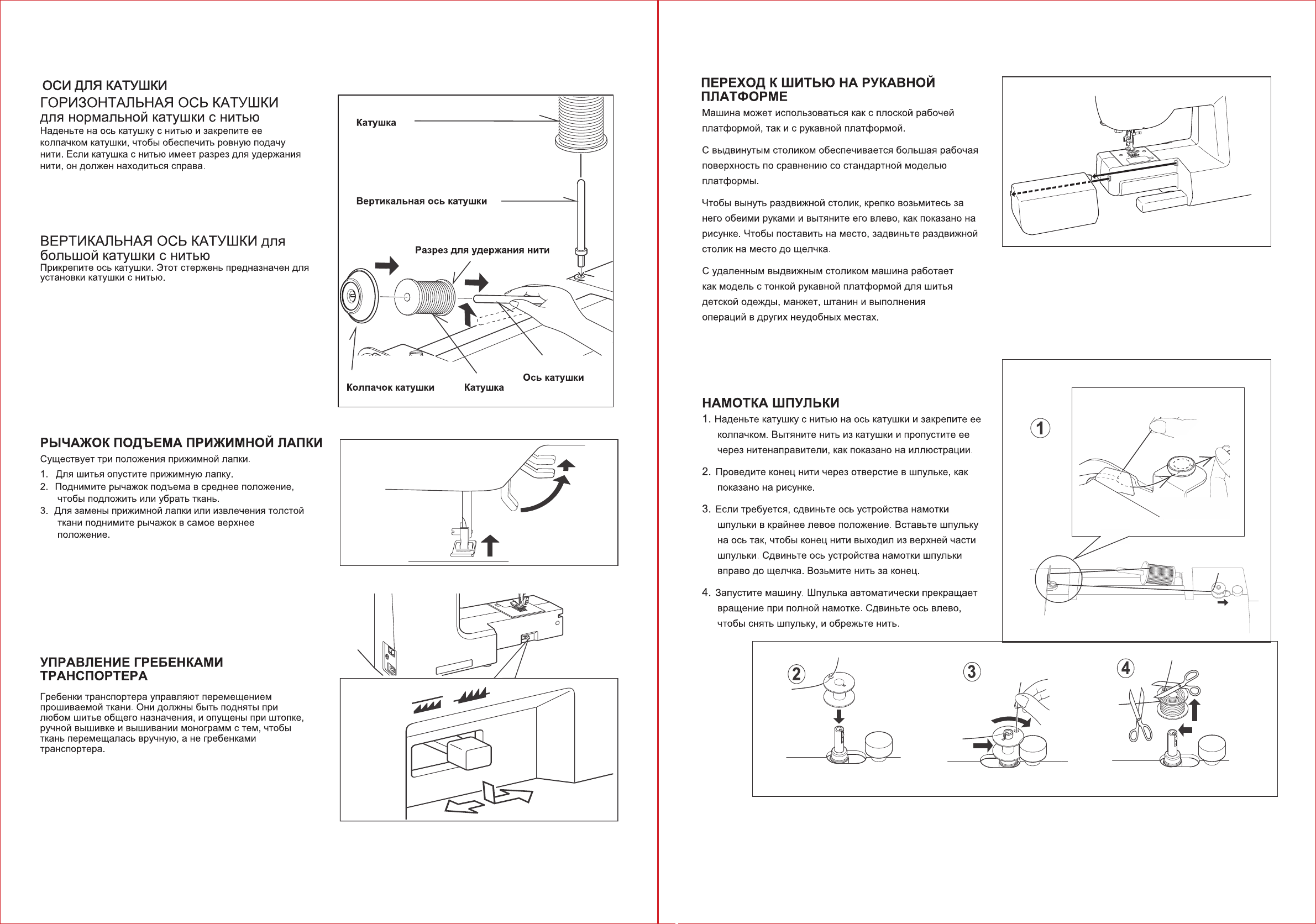 ОСИ ДЛЯ КАТУШКИ
ГОРИЗОНТАЛЬНАЯ ОСЬ КАТУШКИ
для нормальной катушки с нитью
Наденьте на ось катушку с нитью и закрепите ее колпачком катушки, чтобы обеспечить ровную подачу нити. Если катушка с нитью имеет разрез для удержания нити, он должен находиться справа.

ВЕРТИКАЛЬНАЯ ОСЬ КАТУШКИ для большой катушки с нитью
Прикрепите ось катушки. Этот стержень предназначен для установки катушки с нитью.

Катушка
Вертикальная ось катушки
Разрез для удержания нити
Колпачок катушки
Катушка
Ось катушки

РЫЧАЖОК ПОДЪЕМА ПРИЖИМНОЙ ЛАПКИ
Существует три положения прижимной лапки.
1. Для шитья опустите прижимную лапку.
2. Поднимите рычажок подъема в среднее положение, чтобы подложить или убрать ткань.
3. Для замены прижимной лапки или извлечения толстой ткани поднимите рычажок в самое верхнее положение.

УПРАВЛЕНИЕ ГРЕБЕНКАМИ ТРАНСПОРТЕРА
Гребенки транспортера управляют перемещением прошиваемой ткани. Они должны быть подняты при любом шитье общего назначения, и опущены при штопке, ручной вышивке и вышивании монограмм с тем, чтобы ткань перемещалась вручную, а не гребенками транспортера.

ПЕРЕХОД К ШИТЬЮ НА РУКАВНОЙ ПЛАТФОРМЕ
Машина может использоваться как с плоской рабочей платформой, так и с рукавной платформой.

С выдвинутым столиком обеспечивается большая рабочая поверхность по сравнению со стандартной моделью платформы.

Чтобы вынуть раздвижной столик, крепко возьмитесь за него обеими руками и вытяните его влево, как показано на рисунке. Чтобы поставить на место, задвиньте раздвижной столик на место до щелчка.

С удаленным выдвижным столиком машина работает как модель с тонкой рукавной платформой для шитья детской одежды, манжет, штанин и выполнения операций в других неудобных местах.

НАМОТКА ШПУЛЬКИ
1. Наденьте катушку с нитью на ось катушки и закрепите ее колпачком. Вытяните нить из катушки и пропустите ее через нитенаправители, как показано на иллюстрации.
2. Проведите конец нити через отверстие в шпульке, как показано на рисунке.
3. Если требуется, сдвиньте ось устройства намотки шпульки в крайнее левое положение. Вставьте шпульку на ось так, чтобы конец нити выходил из верхней части шпульки. Сдвиньте ось устройства намотки шпульки вправо до щелчка. Возьмите нить за конец.
4. Запустите машину. Шпулька автоматически прекращает вращение при полной намотке. Сдвиньте ось влево, чтобы снять шпульку, и обрежьте нить.

1
2
3
4