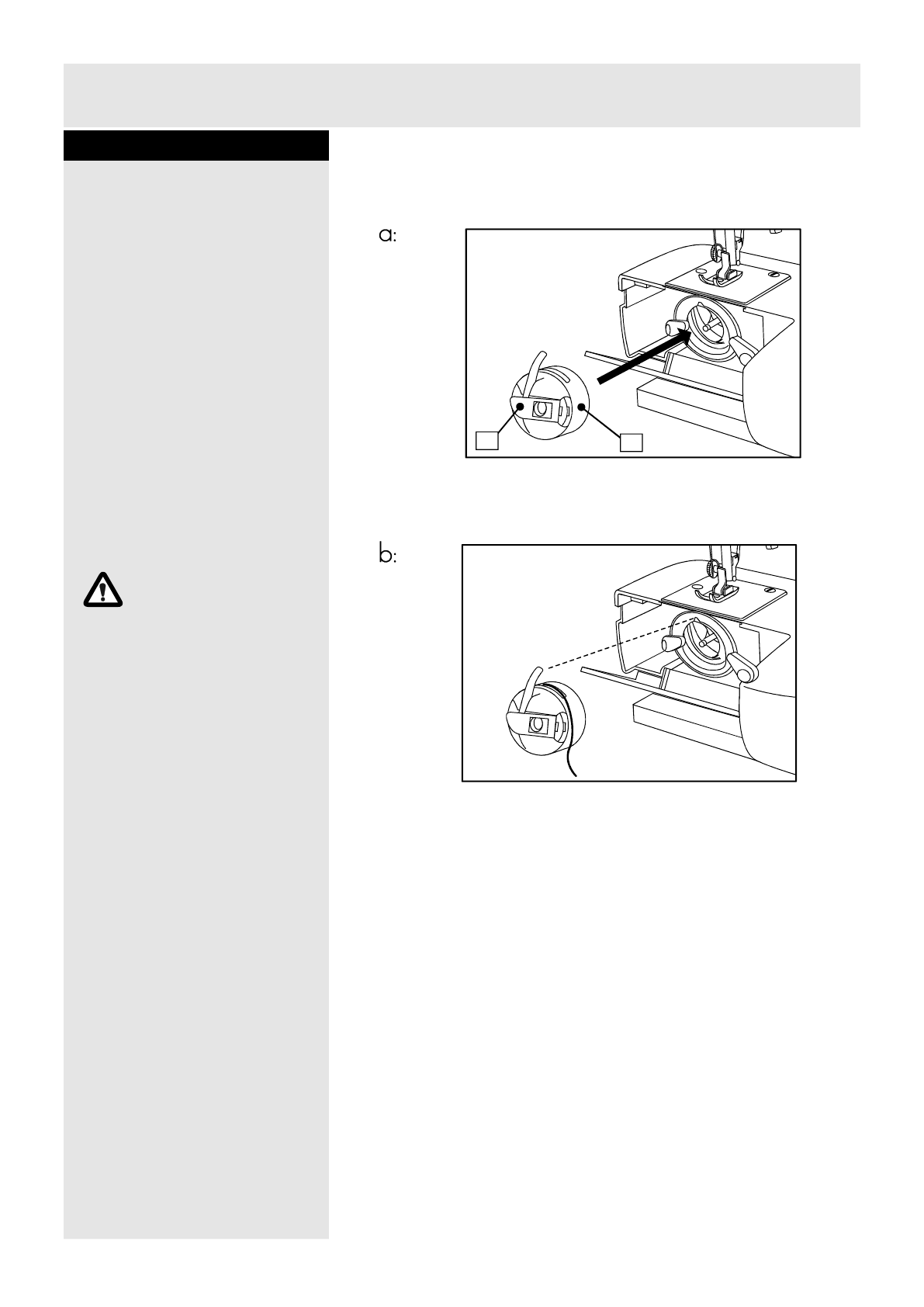 a:

b: