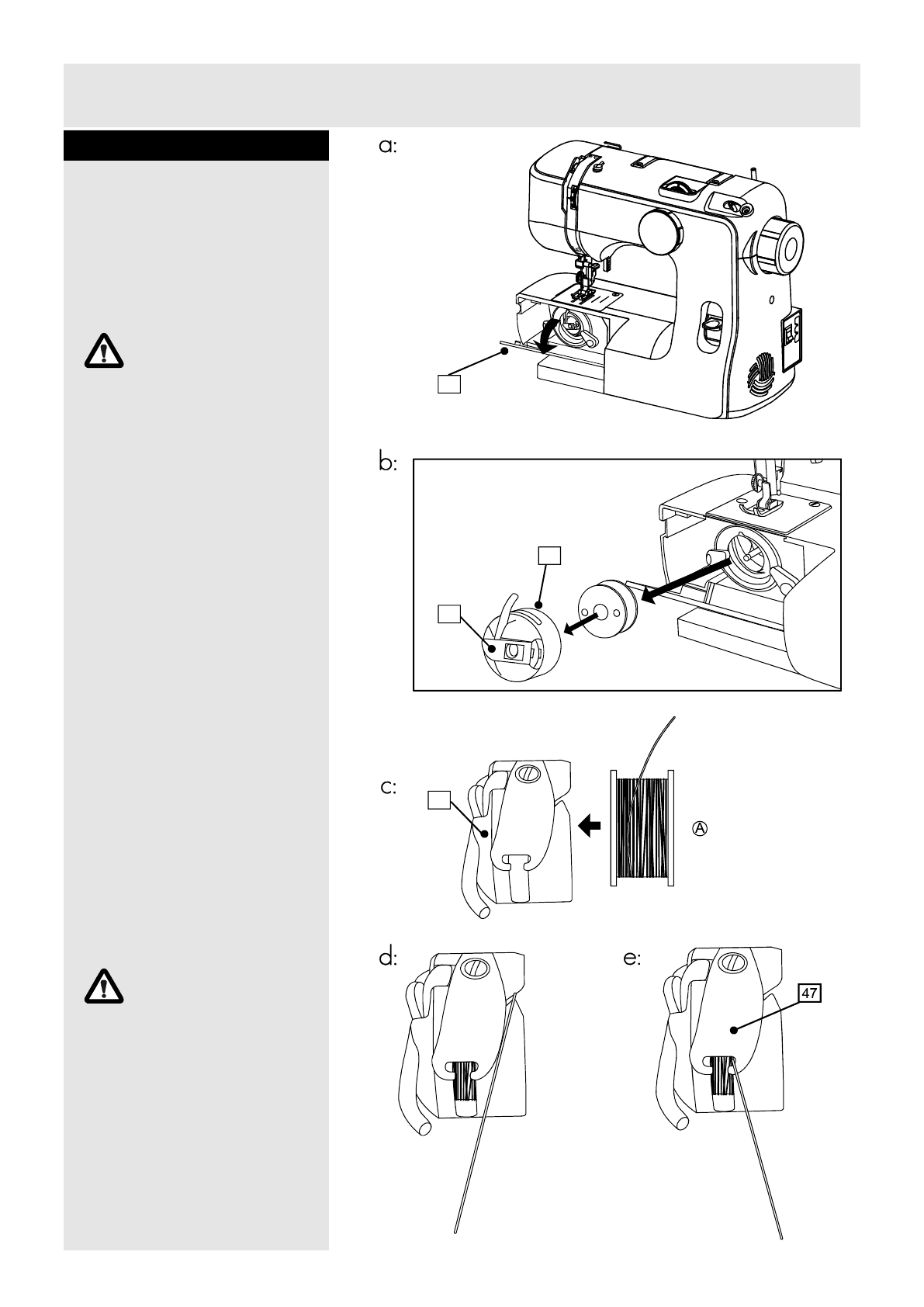 a:

b:

c:

Ⓐ

d:

e:

47